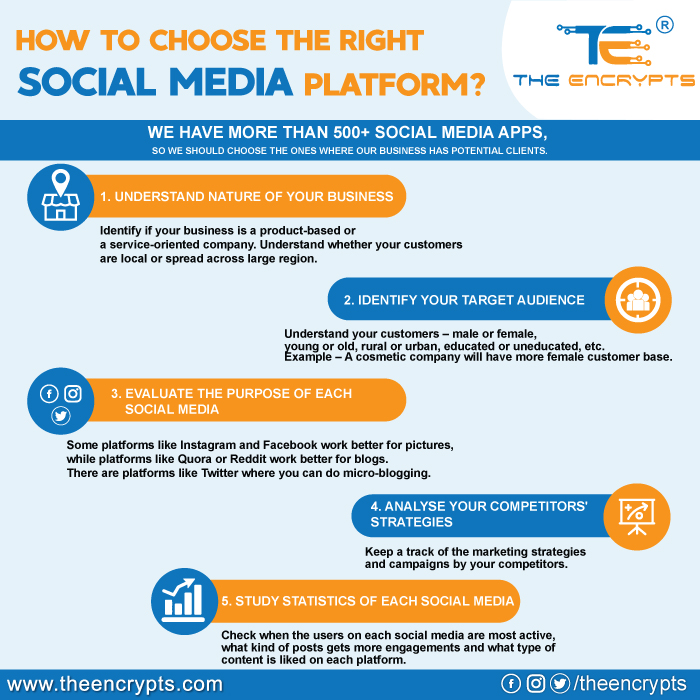 HOW TO CHOOSE THE RIGHT SOCIAL MEDIA PLATFORM?

TE ®
THE ENCRYPTS

WE HAVE MORE THAN 500+ SOCIAL MEDIA APPS,
SO WE SHOULD CHOOSE THE ONES WHERE OUR BUSINESS HAS POTENTIAL CLIENTS.

1. UNDERSTAND NATURE OF YOUR BUSINESS

Identify if your business is a product-based or a service-oriented company. Understand whether your customers are local or spread across large region.

2. IDENTIFY YOUR TARGET AUDIENCE

Understand your customers – male or female, young or old, rural or urban, educated or uneducated, etc. Example – A cosmetic company will have more female customer base.

3. EVALUATE THE PURPOSE OF EACH SOCIAL MEDIA

Some platforms like Instagram and Facebook work better for pictures, while platforms like Quora or Reddit work better for blogs. There are platforms like Twitter where you can do micro-blogging.

4. ANALYSE YOUR COMPETITORS' STRATEGIES

Keep a track of the marketing strategies and campaigns by your competitors.

5. STUDY STATISTICS OF EACH SOCIAL MEDIA

Check when the users on each social media are most active, what kind of posts gets more engagements and what type of content is liked on each platform.

www.theencrypts.com

/theencrypts