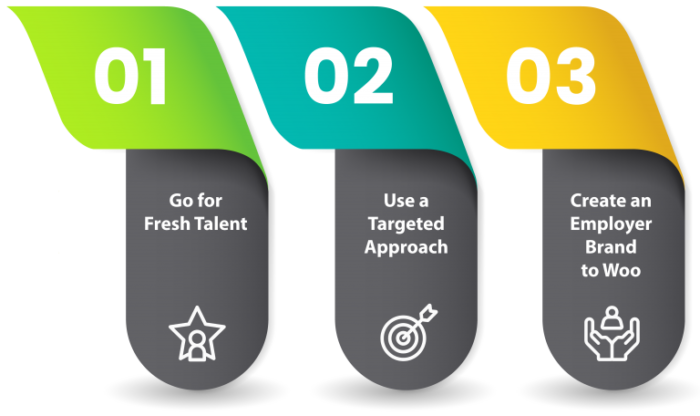 01

Go for Fresh Talent

02

Use a Targeted Approach

03

Create an Employer Brand to Woo