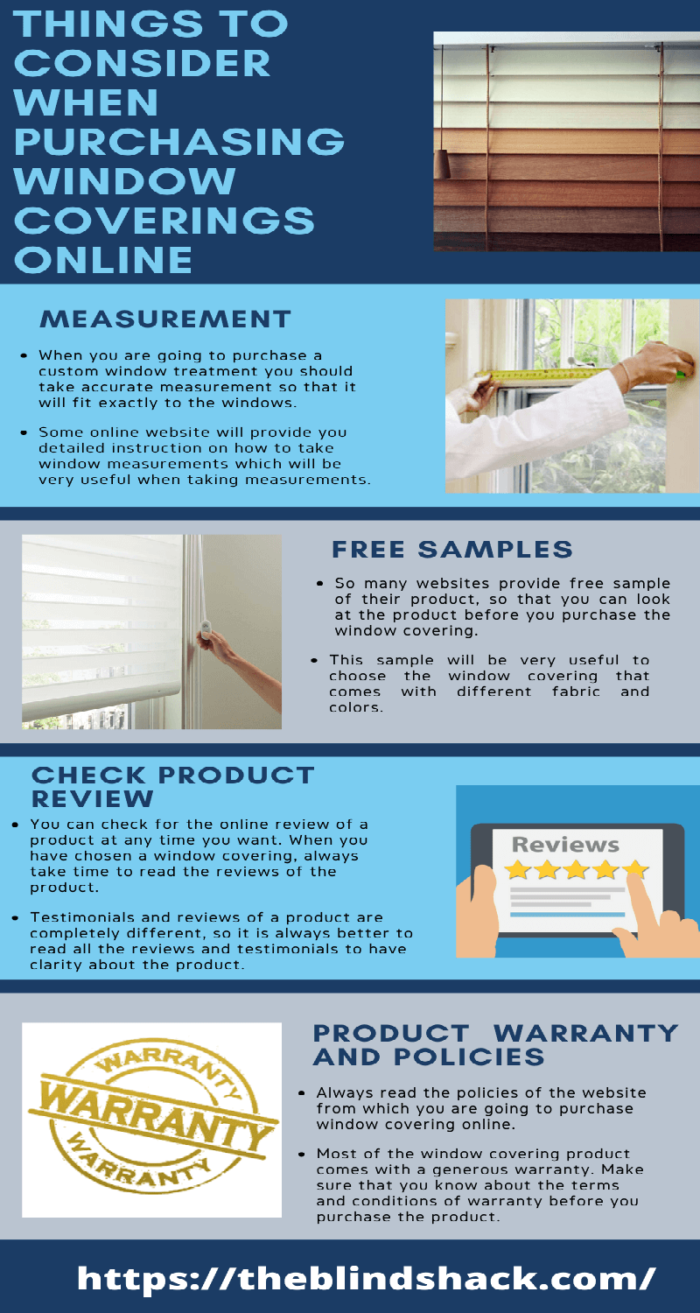 THINGS TO CONSIDER WHEN PURCHASING WINDOW COVERINGS ONLINE

MEASUREMENT

• When you are going to purchase a custom window treatment you should take accurate measurement so that it will fit exactly to the windows.

• Some online website will provide you detailed instruction on how to take window measurements which will be very useful when taking measurements.

FREE SAMPLES

• So many websites provide free sample of their product, so that you can look at the product before you purchase the window covering.

• This sample will be very useful to choose the window covering that comes with different fabric and colors.

CHECK PRODUCT REVIEW

• You can check for the online review of a product at any time you want. When you have chosen a window covering, always take time to read the reviews of the product.

• Testimonials and reviews of a product are completely different, so it is always better to read all the reviews and testimonials to have clarity about the product.

Reviews

WARRANTY
WARRANTY
WARRANTY

PRODUCT WARRANTY AND POLICIES

• Always read the policies of the website from which you are going to purchase window covering online.

• Most of the window covering product comes with a generous warranty. Make sure that you know about the terms and conditions of warranty before you purchase the product.

https://theblindshack.com/