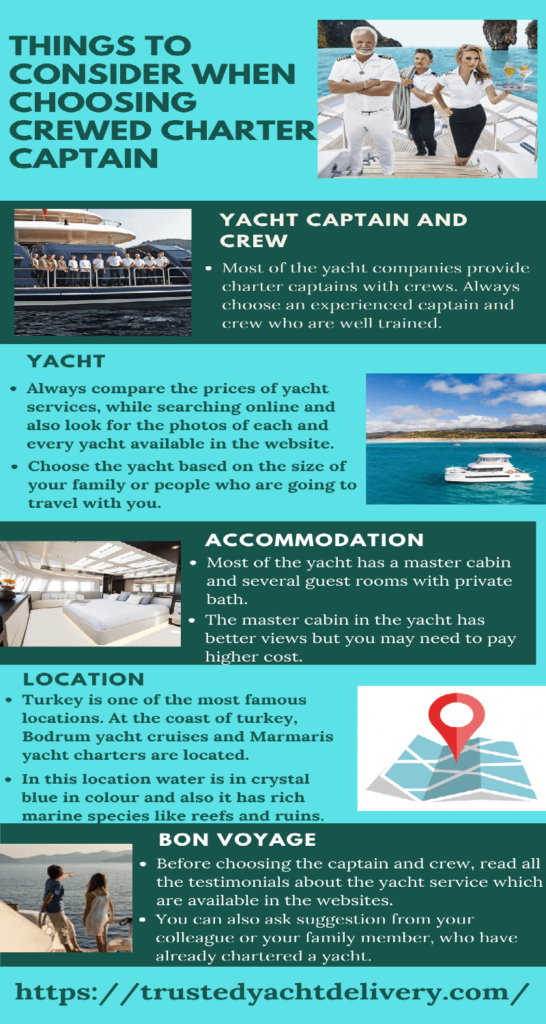 THINGS TO CONSIDER WHEN CHOOSING CREWED CHARTER CAPTAIN

YACHT CAPTAIN AND CREW

• Most of the yacht companies provide charter captains with crews. Always choose an experienced captain and crew who are well trained.

YACHT

• Always compare the prices of yacht services, while searching online and also look for the photos of each and every yacht available in the website.
• Choose the yacht based on the size of your family or people who are going to travel with you.

ACCOMMODATION

• Most of the yacht has a master cabin and several guest rooms with private bath.
• The master cabin in the yacht has better views but you may need to pay higher cost.

LOCATION

• Turkey is one of the most famous locations. At the coast of turkey, Bodrum yacht cruises and Marmaris yacht charters are located.
• In this location water is in crystal blue in colour and also it has rich marine species like reefs and ruins.

BON VOYAGE

• Before choosing the captain and crew, read all the testimonials about the yacht service which are available in the websites.
• You can also ask suggestion from your colleague or your family member, who have already chartered a yacht.

https://trustedyachtdelivery.com/