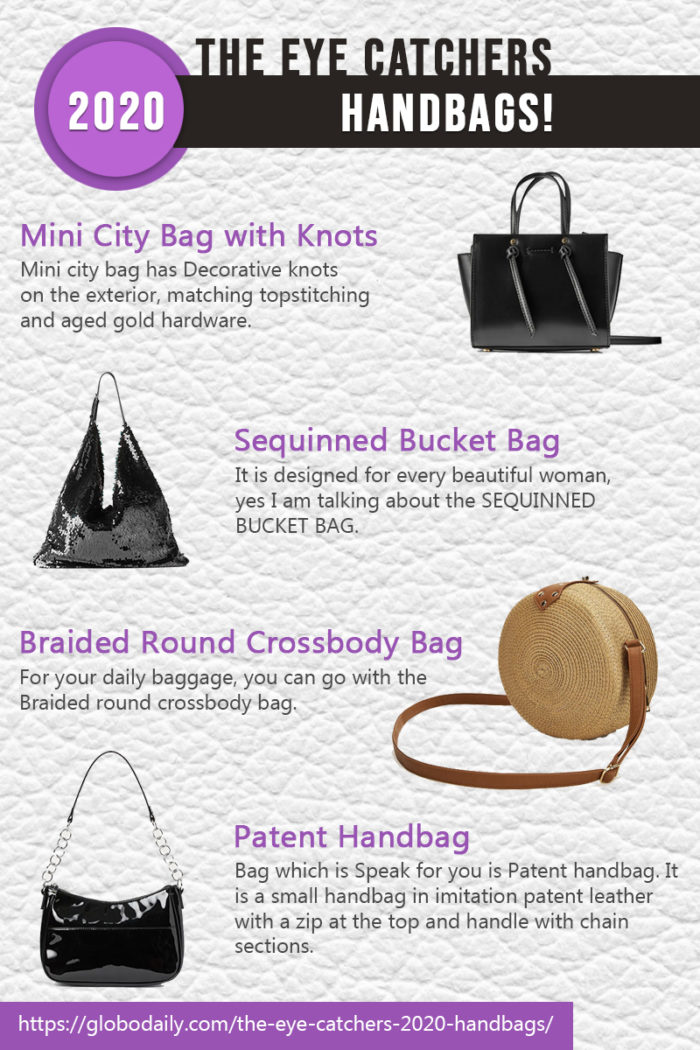 2020

THE EYE CATCHERS HANDBAGS!

Mini City Bag with Knots

Mini city bag has Decorative knots on the exterior, matching topstitching and aged gold hardware.

Sequinned Bucket Bag

It is designed for every beautiful woman, yes I am talking about the SEQUINNED BUCKET BAG.

Braided Round Crossbody Bag

For your daily baggage, you can go with the Braided round crossbody bag.

Patent Handbag

Bag which is Speak for you is Patent handbag. It is a small handbag in imitation patent leather with a zip at the top and handle with chain sections.

https://globodaily.com/the-eye-catchers-2020-handbags/