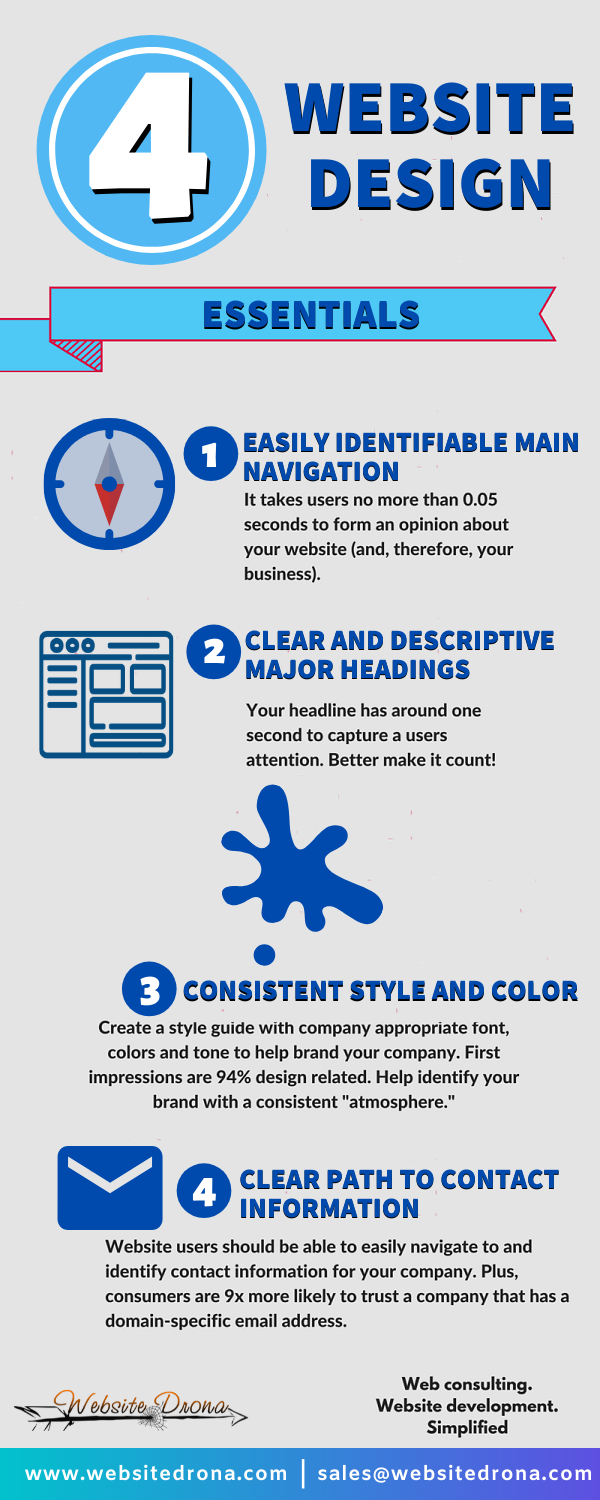 4 WEBSITE DESIGN

ESSENTIALS

1 EASILY IDENTIFIABLE MAIN NAVIGATION

It takes users no more than 0.05 seconds to form an opinion about your website (and, therefore, your business).

2 CLEAR AND DESCRIPTIVE MAJOR HEADINGS

Your headline has around one second to capture a users attention. Better make it count!

3 CONSISTENT STYLE AND COLOR

Create a style guide with company appropriate font, colors and tone to help brand your company. First impressions are 94% design related. Help identify your brand with a consistent "atmosphere."

4 CLEAR PATH TO CONTACT INFORMATION

Website users should be able to easily navigate to and identify contact information for your company. Plus, consumers are 9x more likely to trust a company that has a domain-specific email address.

Website Drona

Web consulting. Website development. Simplified

www.websitedrona.com | sales@websitedrona.com