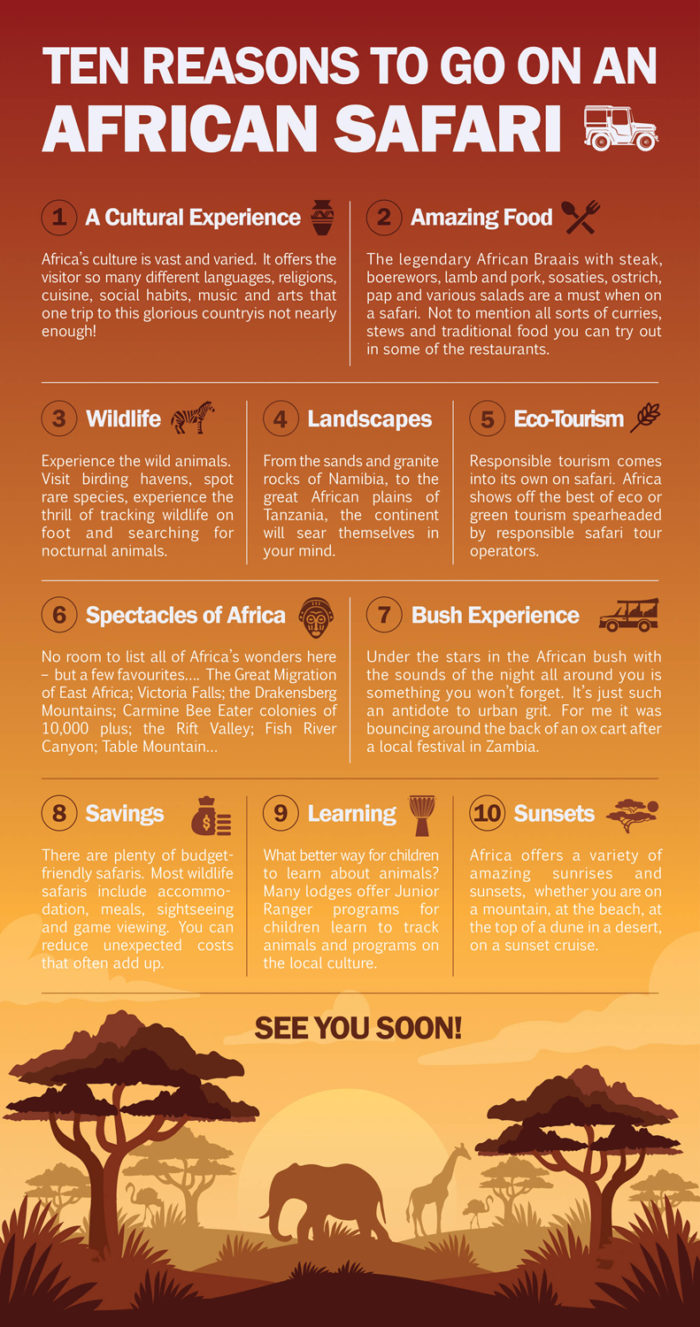 TEN REASONS TO GO ON AN AFRICAN SAFARI

1 A Cultural Experience

Africa's culture is vast and varied. It offers the visitor so many different languages, religions, cuisine, social habits, music and arts that one trip to this glorious countryis not nearly enough!

2 Amazing Food

The legendary African Braais with steak, boerewors, lamb and pork, sosaties, ostrich, pap and various salads are a must when on a safari. Not to mention all sorts of curries, stews and traditional food you can try out in some of the restaurants.

3 Wildlife

Experience the wild animals. Visit birding havens, spot rare species, experience the thrill of tracking wildlife on foot and searching for nocturnal animals.

4 Landscapes

From the sands and granite rocks of Namibia, to the great African plains of Tanzania, the continent will sear themselves in your mind.

5 Eco-Tourism

Responsible tourism comes into its own on safari. Africa shows off the best of eco or green tourism spearheaded by responsible safari tour operators.

6 Spectacles of Africa

No room to list all of Africa's wonders here – but a few favourites.... The Great Migration of East Africa; Victoria Falls; the Drakensberg Mountains; Carmine Bee Eater colonies of 10,000 plus; the Rift Valley; Fish River Canyon; Table Mountain...

7 Bush Experience

Under the stars in the African bush with the sounds of the night all around you is something you won't forget. It's just such an antidote to urban grit. For me it was bouncing around the back of an ox cart after a local festival in Zambia.

8 Savings

There are plenty of budget-friendly safaris. Most wildlife safaris include accommodation, meals, sightseeing and game viewing. You can reduce unexpected costs that often add up.

9 Learning

What better way for children to learn about animals? Many lodges offer Junior Ranger programs for children learn to track animals and programs on the local culture.

10 Sunsets

Africa offers a variety of amazing sunrises and sunsets, whether you are on a mountain, at the beach, at the top of a dune in a desert, on a sunset cruise.

SEE YOU SOON!