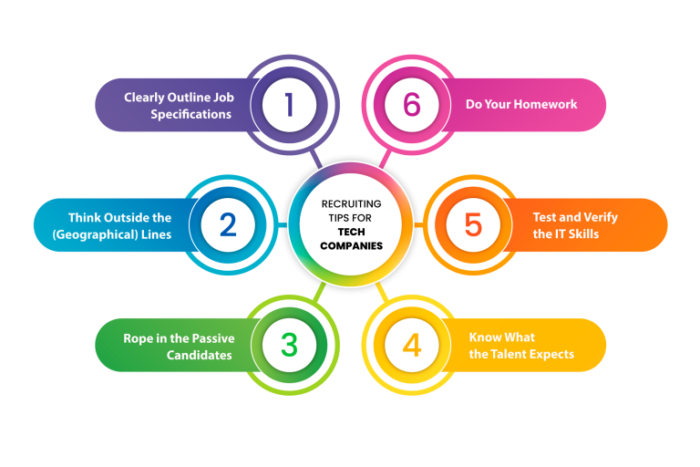 RECRUITING TIPS FOR TECH COMPANIES

1
Clearly Outline Job Specifications

2
Think Outside the (Geographical) Lines

3
Rope in the Passive Candidates

4
Know What the Talent Expects

5
Test and Verify the IT Skills

6
Do Your Homework