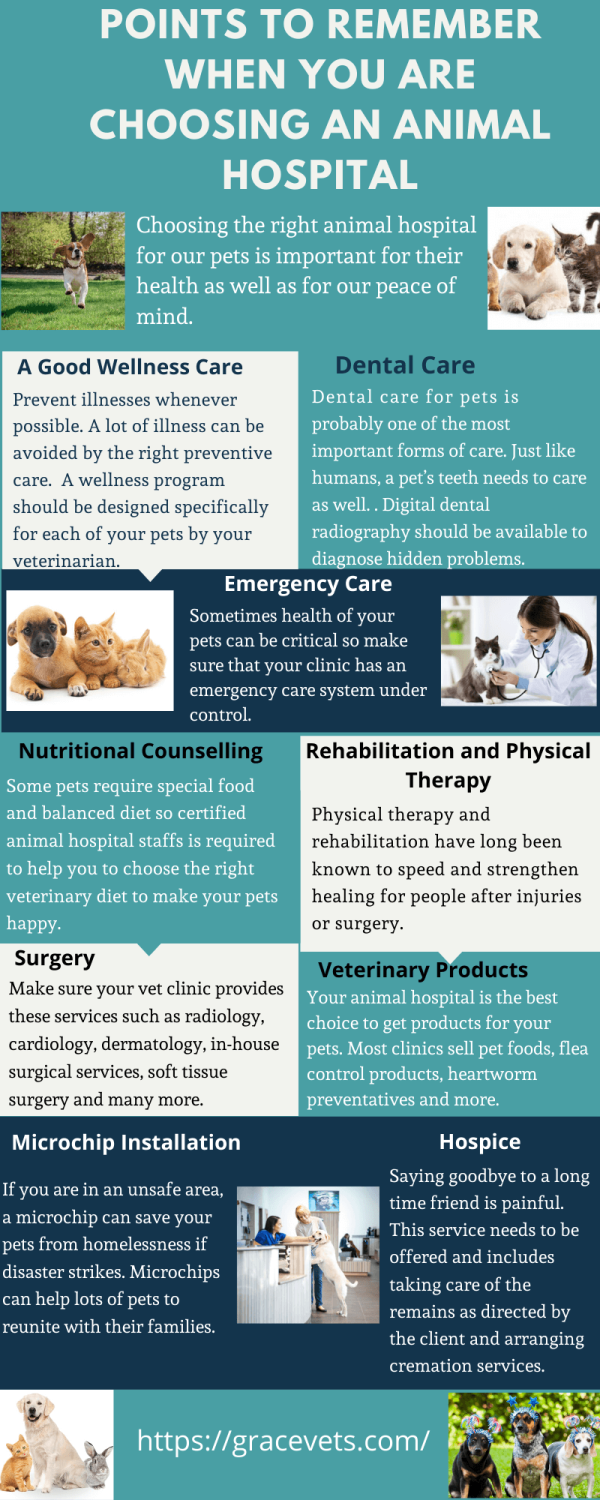 POINTS TO REMEMBER WHEN YOU ARE CHOOSING AN ANIMAL HOSPITAL

Choosing the right animal hospital for our pets is important for their health as well as for our peace of mind.

A Good Wellness Care

Prevent illnesses whenever possible. A lot of illness can be avoided by the right preventive care. A wellness program should be designed specifically for each of your pets by your veterinarian.

Dental Care

Dental care for pets is probably one of the most important forms of care. Just like humans, a pet's teeth needs to care as well. . Digital dental radiography should be available to diagnose hidden problems.

Emergency Care

Sometimes health of your pets can be critical so make sure that your clinic has an emergency care system under control.

Nutritional Counselling

Some pets require special food and balanced diet so certified animal hospital staffs is required to help you to choose the right veterinary diet to make your pets happy.

Rehabilitation and Physical Therapy

Physical therapy and rehabilitation have long been known to speed and strengthen healing for people after injuries or surgery.

Surgery

Make sure your vet clinic provides these services such as radiology, cardiology, dermatology, in-house surgical services, soft tissue surgery and many more.

Veterinary Products

Your animal hospital is the best choice to get products for your pets. Most clinics sell pet foods, flea control products, heartworm preventatives and more.

Microchip Installation

If you are in an unsafe area, a microchip can save your pets from homelessness if disaster strikes. Microchips can help lots of pets to reunite with their families.

Hospice

Saying goodbye to a long time friend is painful. This service needs to be offered and includes taking care of the remains as directed by the client and arranging cremation services.

https://gracevets.com/