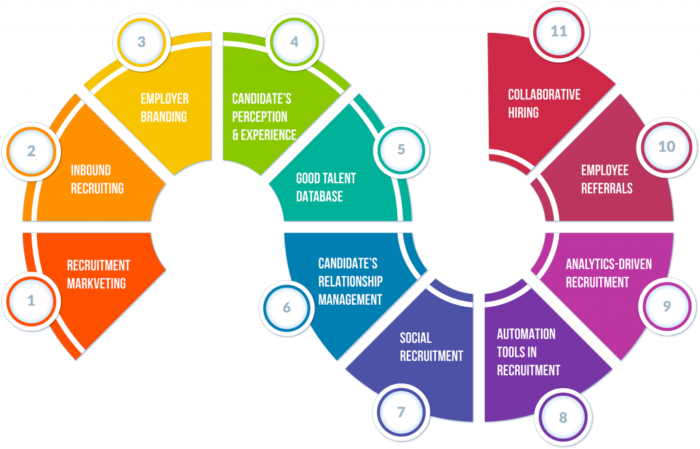 1
RECRUITMENT MARKVETING

2
INBOUND RECRUITING

3
EMPLOYER BRANDING

4
CANDIDATE'S PERCEPTION & EXPERIENCE

5
GOOD TALENT DATABASE

6
CANDIDATE'S RELATIONSHIP MANAGEMENT

7
SOCIAL RECRUITMENT

8
AUTOMATION TOOLS IN RECRUITMENT

9
ANALYTICS-DRIVEN RECRUITMENT

10
EMPLOYEE REFERRALS

11
COLLABORATIVE HIRING