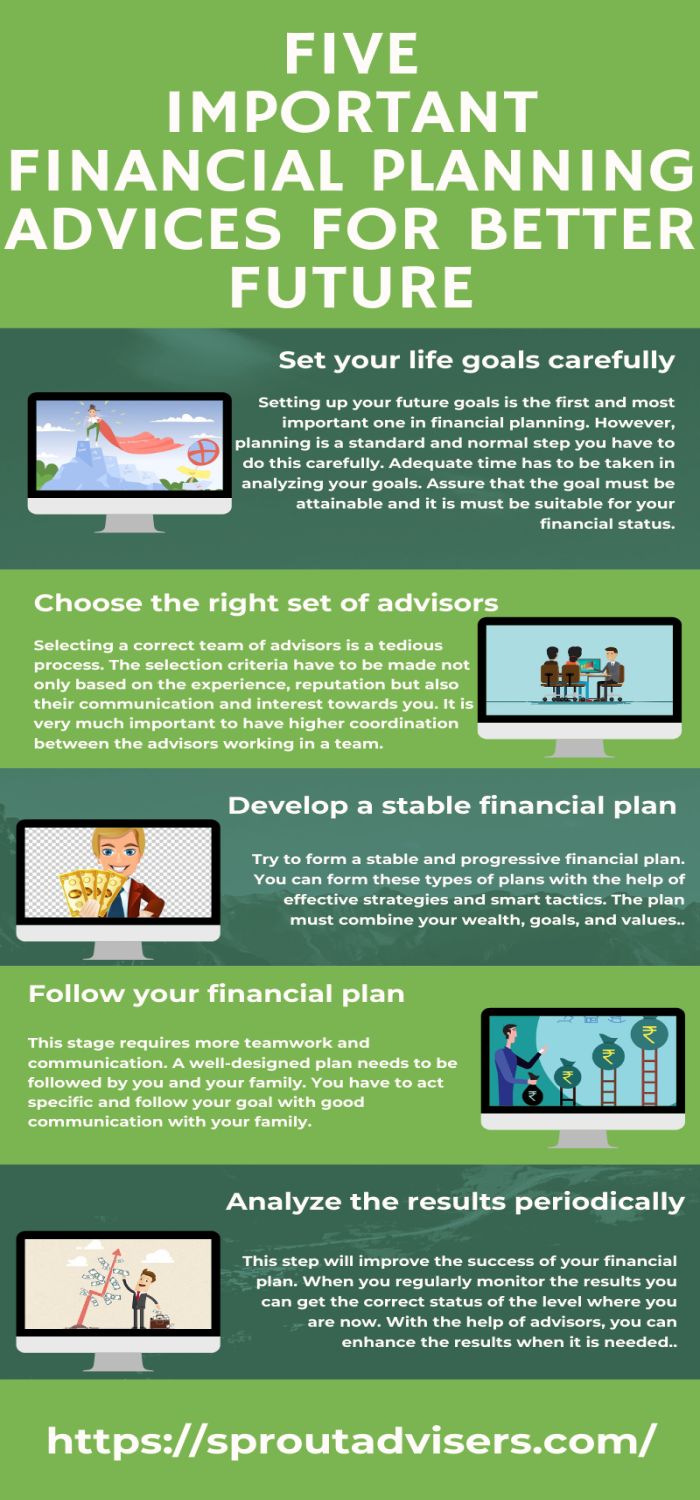 FIVE IMPORTANT FINANCIAL PLANNING ADVICES FOR BETTER FUTURE

Set your life goals carefully

Setting up your future goals is the first and most important one in financial planning. However, planning is a standard and normal step you have to do this carefully. Adequate time has to be taken in analyzing your goals. Assure that the goal must be attainable and it is must be suitable for your financial status.

Choose the right set of advisors

Selecting a correct team of advisors is a tedious process. The selection criteria have to be made not only based on the experience, reputation but also their communication and interest towards you. It is very much important to have higher coordination between the advisors working in a team.

Develop a stable financial plan

Try to form a stable and progressive financial plan. You can form these types of plans with the help of effective strategies and smart tactics. The plan must combine your wealth, goals, and values..

Follow your financial plan

This stage requires more teamwork and communication. A well-designed plan needs to be followed by you and your family. You have to act specific and follow your goal with good communication with your family.

₹ ₹ ₹ ₹

Analyze the results periodically

This step will improve the success of your financial plan. When you regularly monitor the results you can get the correct status of the level where you are now. With the help of advisors, you can enhance the results when it is needed..

https://sproutadvisers.com/