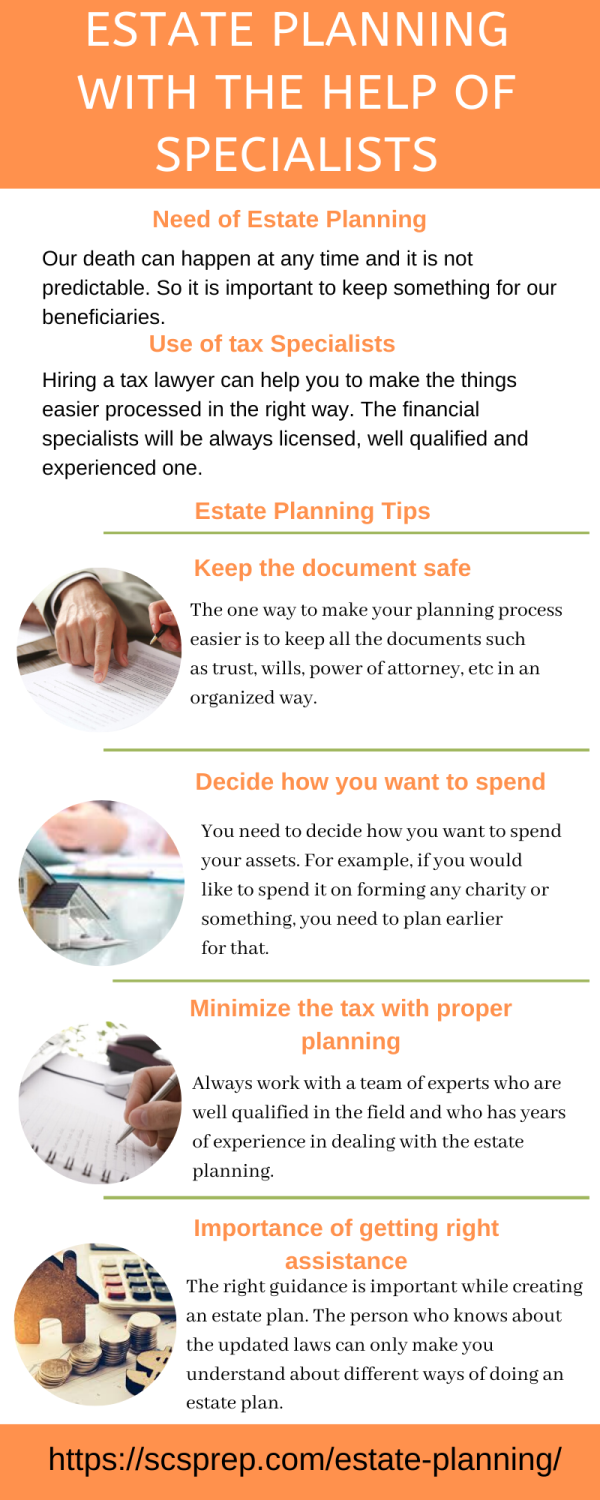 ESTATE PLANNING WITH THE HELP OF SPECIALISTS

Need of Estate Planning

Our death can happen at any time and it is not predictable. So it is important to keep something for our beneficiaries.

Use of tax Specialists

Hiring a tax lawyer can help you to make the things easier processed in the right way. The financial specialists will be always licensed, well qualified and experienced one.

Estate Planning Tips

Keep the document safe

The one way to make your planning process easier is to keep all the documents such as trust, wills, power of attorney, etc in an organized way.

Decide how you want to spend

You need to decide how you want to spend your assets. For example, if you would like to spend it on forming any charity or something, you need to plan earlier for that.

Minimize the tax with proper planning

Always work with a team of experts who are well qualified in the field and who has years of experience in dealing with the estate planning.

Importance of getting right assistance

The right guidance is important while creating an estate plan. The person who knows about the updated laws can only make you understand about different ways of doing an estate plan.

https://scsprep.com/estate-planning/