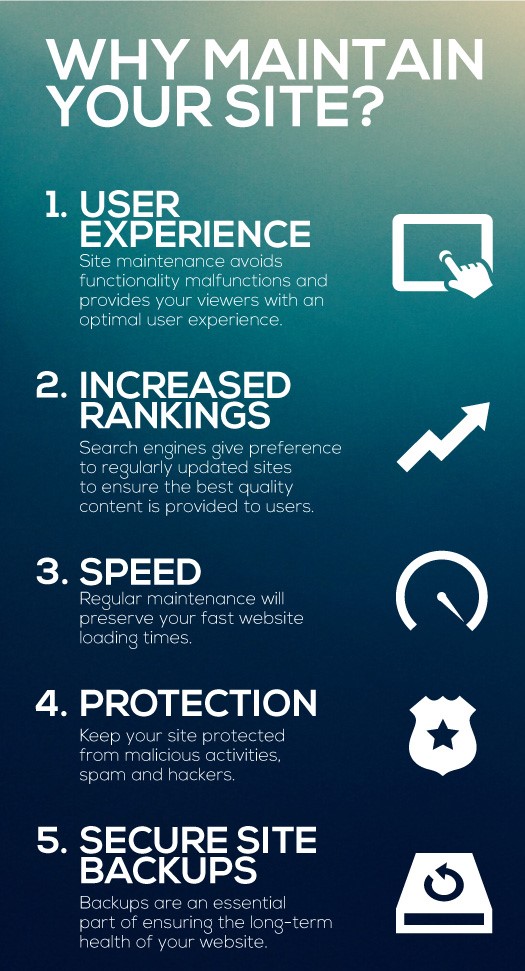 WHY MAINTAIN YOUR SITE?

1. USER EXPERIENCE
Site maintenance avoids functionality malfunctions and provides your viewers with an optimal user experience.

2. INCREASED RANKINGS
Search engines give preference to regularly updated sites to ensure the best quality content is provided to users.

3. SPEED
Regular maintenance will preserve your fast website loading times.

4. PROTECTION
Keep your site protected from malicious activities, spam and hackers.

5. SECURE SITE BACKUPS
Backups are an essential part of ensuring the long-term health of your website.