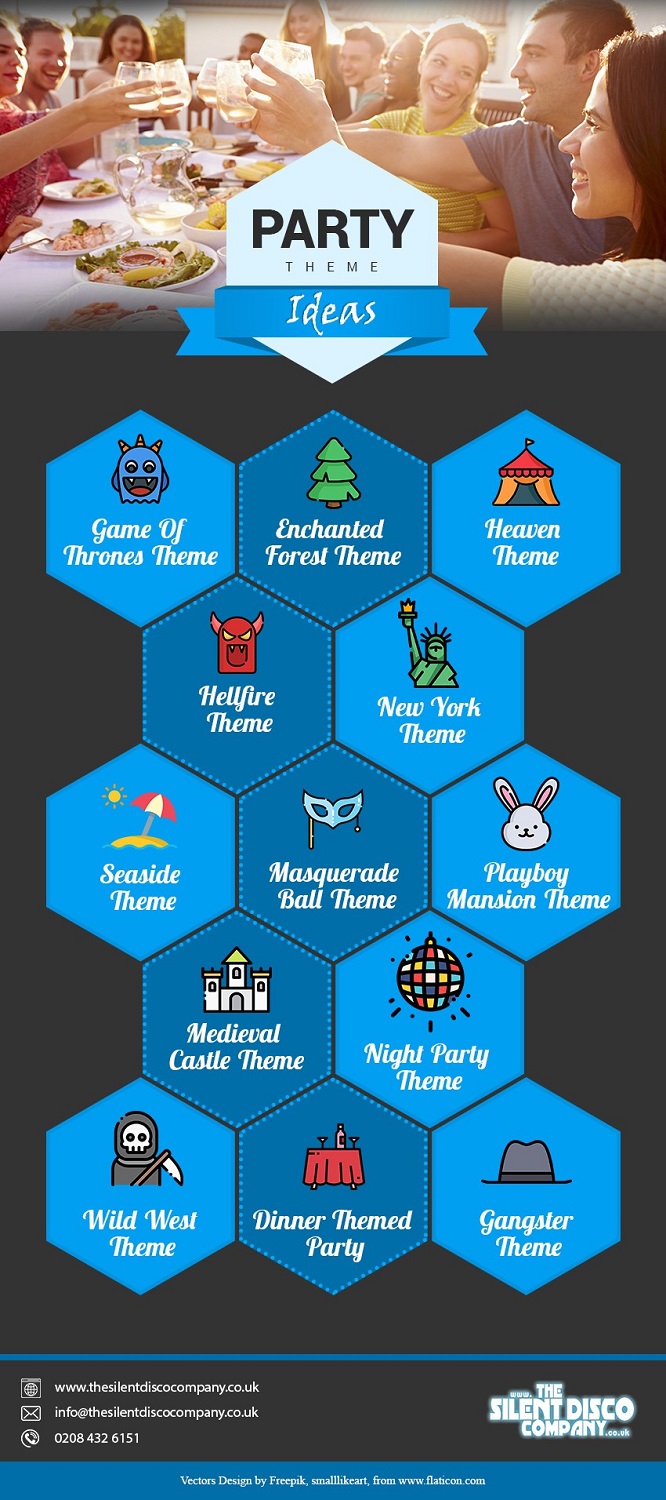 PARTY
THEME
Ideas

Game Of Thrones Theme

Enchanted Forest Theme

Heaven Theme

Hellfire Theme

New York Theme

Seaside Theme

Masquerade Ball Theme

Playboy Mansion Theme

Medieval Castle Theme

Night Party Theme

Wild West Theme

Dinner Themed Party

Gangster Theme

www.thesilentdiscocompany.co.uk
info@thesilentdiscocompany.co.uk
0208 432 6151

www. THE SILENT DISCO COMPANY .co.uk

Vectors Design by Freepik, smalllikeart, from www.flaticon.com