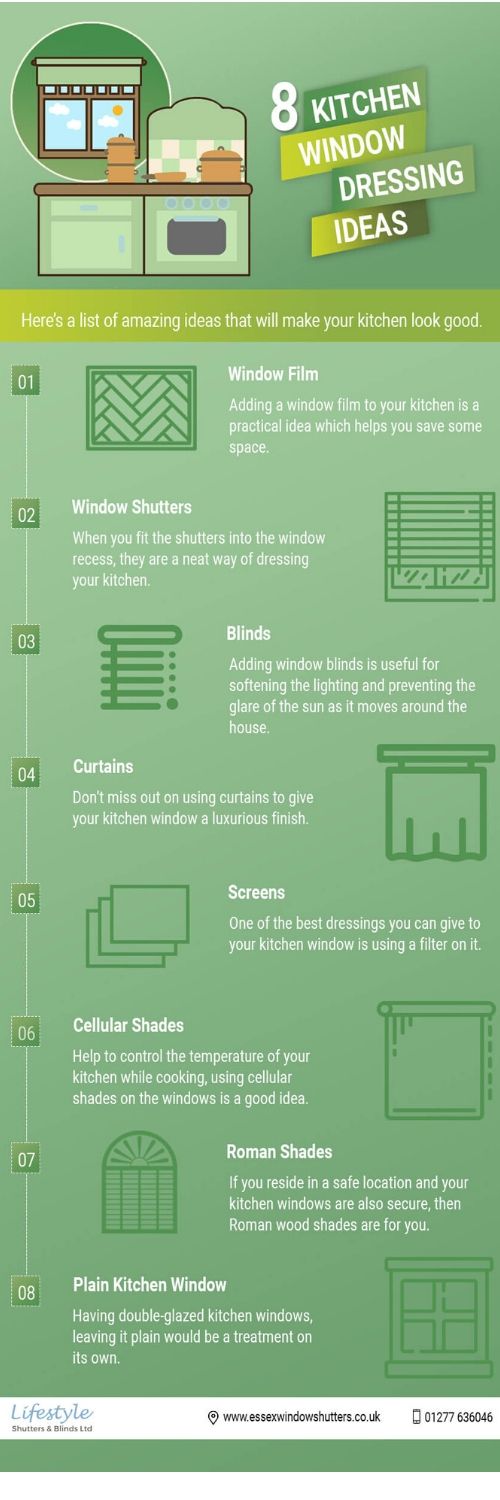 8 KITCHEN WINDOW DRESSING IDEAS

Here's a list of amazing ideas that will make your kitchen look good.

01

Window Film

Adding a window film to your kitchen is a practical idea which helps you save some space.

02

Window Shutters

When you fit the shutters into the window recess, they are a neat way of dressing your kitchen.

03

Blinds

Adding window blinds is useful for softening the lighting and preventing the glare of the sun as it moves around the house.

04

Curtains

Don't miss out on using curtains to give your kitchen window a luxurious finish.

05

Screens

One of the best dressings you can give to your kitchen window is using a filter on it.

06

Cellular Shades

Help to control the temperature of your kitchen while cooking, using cellular shades on the windows is a good idea.

07

Roman Shades

If you reside in a safe location and your kitchen windows are also secure, then Roman wood shades are for you.

08

Plain Kitchen Window

Having double-glazed kitchen windows, leaving it plain would be a treatment on its own.

Lifestyle Shutters & Blinds Ltd

www.essexwindowshutters.co.uk

01277 636046