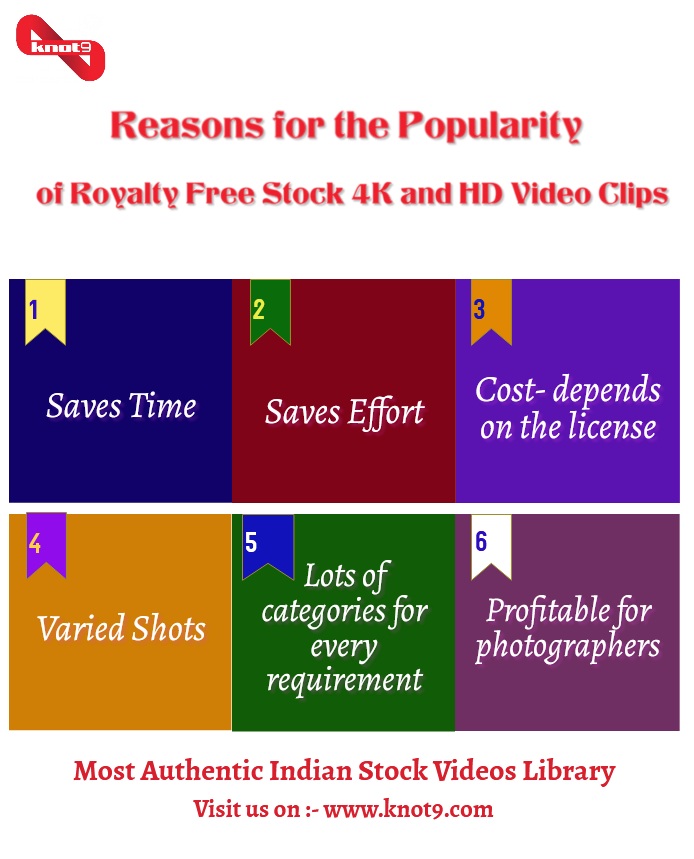 knot9

Reasons for the Popularity

of Royalty Free Stock 4K and HD Video Clips

1

Saves Time

2

Saves Effort

3

Cost- depends on the license

4

Varied Shots

5

Lots of categories for every requirement

6

Profitable for photographers

Most Authentic Indian Stock Videos Library

Visit us on :- www.knot9.com