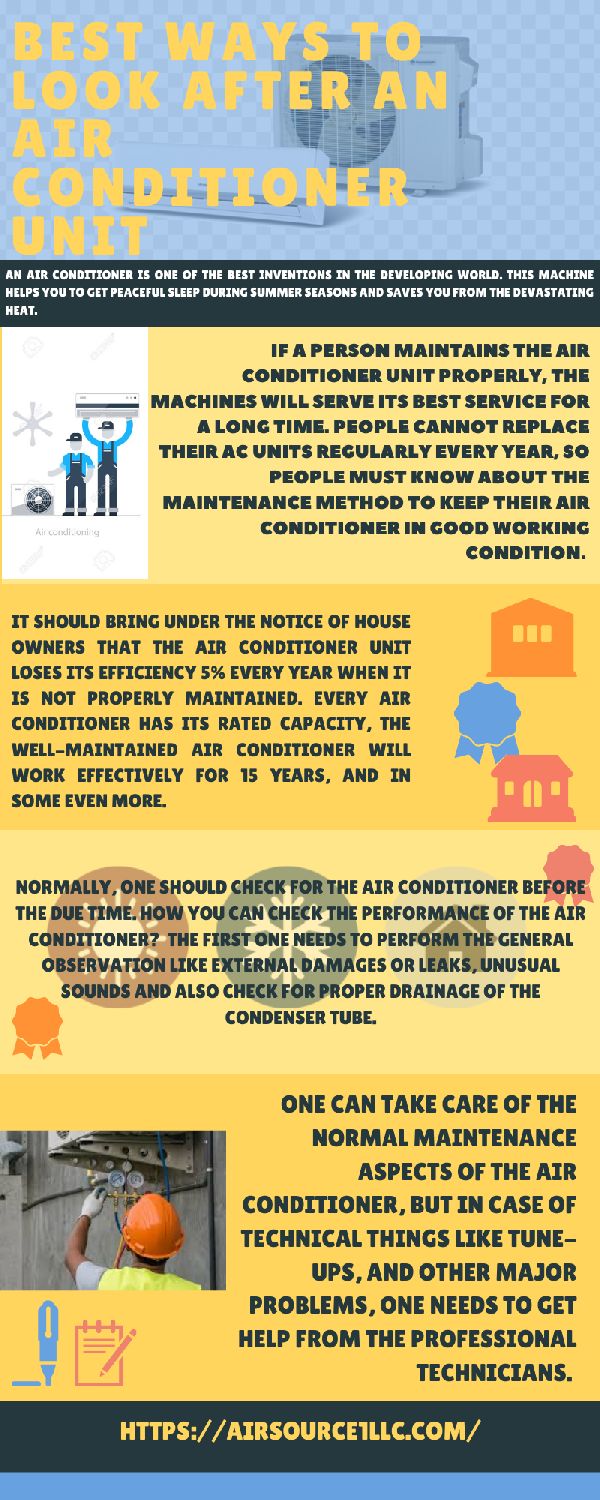 BEST WAYS TO LOOK AFTER AN AIR CONDITIONER UNIT

AN AIR CONDITIONER IS ONE OF THE BEST INVENTIONS IN THE DEVELOPING WORLD. THIS MACHINE HELPS YOU TO GET PEACEFUL SLEEP DURING SUMMER SEASONS AND SAVES YOU FROM THE DEVASTATING HEAT.

Air conditioning

IF A PERSON MAINTAINS THE AIR CONDITIONER UNIT PROPERLY, THE MACHINES WILL SERVE ITS BEST SERVICE FOR A LONG TIME. PEOPLE CANNOT REPLACE THEIR AC UNITS REGULARLY EVERY YEAR, SO PEOPLE MUST KNOW ABOUT THE MAINTENANCE METHOD TO KEEP THEIR AIR CONDITIONER IN GOOD WORKING CONDITION.

IT SHOULD BRING UNDER THE NOTICE OF HOUSE OWNERS THAT THE AIR CONDITIONER UNIT LOSES ITS EFFICIENCY 5% EVERY YEAR WHEN IT IS NOT PROPERLY MAINTAINED. EVERY AIR CONDITIONER HAS ITS RATED CAPACITY, THE WELL-MAINTAINED AIR CONDITIONER WILL WORK EFFECTIVELY FOR 15 YEARS, AND IN SOME EVEN MORE.

NORMALLY, ONE SHOULD CHECK FOR THE AIR CONDITIONER BEFORE THE DUE TIME. HOW YOU CAN CHECK THE PERFORMANCE OF THE AIR CONDITIONER? THE FIRST ONE NEEDS TO PERFORM THE GENERAL OBSERVATION LIKE EXTERNAL DAMAGES OR LEAKS, UNUSUAL SOUNDS AND ALSO CHECK FOR PROPER DRAINAGE OF THE CONDENSER TUBE.

ONE CAN TAKE CARE OF THE NORMAL MAINTENANCE ASPECTS OF THE AIR CONDITIONER, BUT IN CASE OF TECHNICAL THINGS LIKE TUNE-UPS, AND OTHER MAJOR PROBLEMS, ONE NEEDS TO GET HELP FROM THE PROFESSIONAL TECHNICIANS.

HTTPS://AIRSOURCE1LLC.COM/