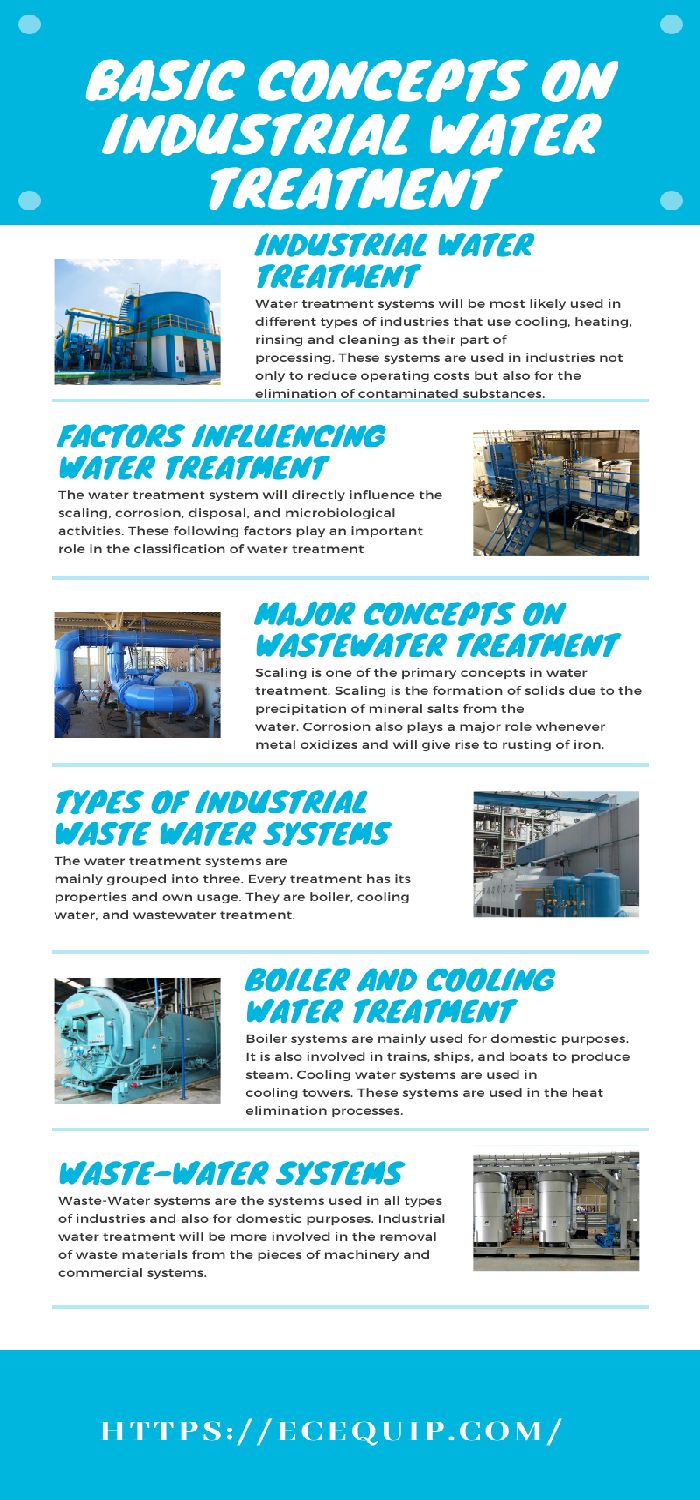 BASIC CONCEPTS ON INDUSTRIAL WATER TREATMENT

INDUSTRIAL WATER TREATMENT

Water treatment systems will be most likely used in different types of industries that use cooling, heating, rinsing and cleaning as their part of processing. These systems are used in industries not only to reduce operating costs but also for the elimination of contaminated substances.

FACTORS INFLUENCING WATER TREATMENT

The water treatment system will directly influence the scaling, corrosion, disposal, and microbiological activities. These following factors play an important role in the classification of water treatment

MAJOR CONCEPTS ON WASTEWATER TREATMENT

Scaling is one of the primary concepts in water treatment. Scaling is the formation of solids due to the precipitation of mineral salts from the water. Corrosion also plays a major role whenever metal oxidizes and will give rise to rusting of iron.

TYPES OF INDUSTRIAL WASTE WATER SYSTEMS

The water treatment systems are mainly grouped into three. Every treatment has its properties and own usage. They are boiler, cooling water, and wastewater treatment.

BOILER AND COOLING WATER TREATMENT

Boiler systems are mainly used for domestic purposes. It is also involved in trains, ships, and boats to produce steam. Cooling water systems are used in cooling towers. These systems are used in the heat elimination processes.

WASTE-WATER SYSTEMS

Waste-Water systems are the systems used in all types of industries and also for domestic purposes. Industrial water treatment will be more involved in the removal of waste materials from the pieces of machinery and commercial systems.

HTTPS://ECEQUIP.COM/