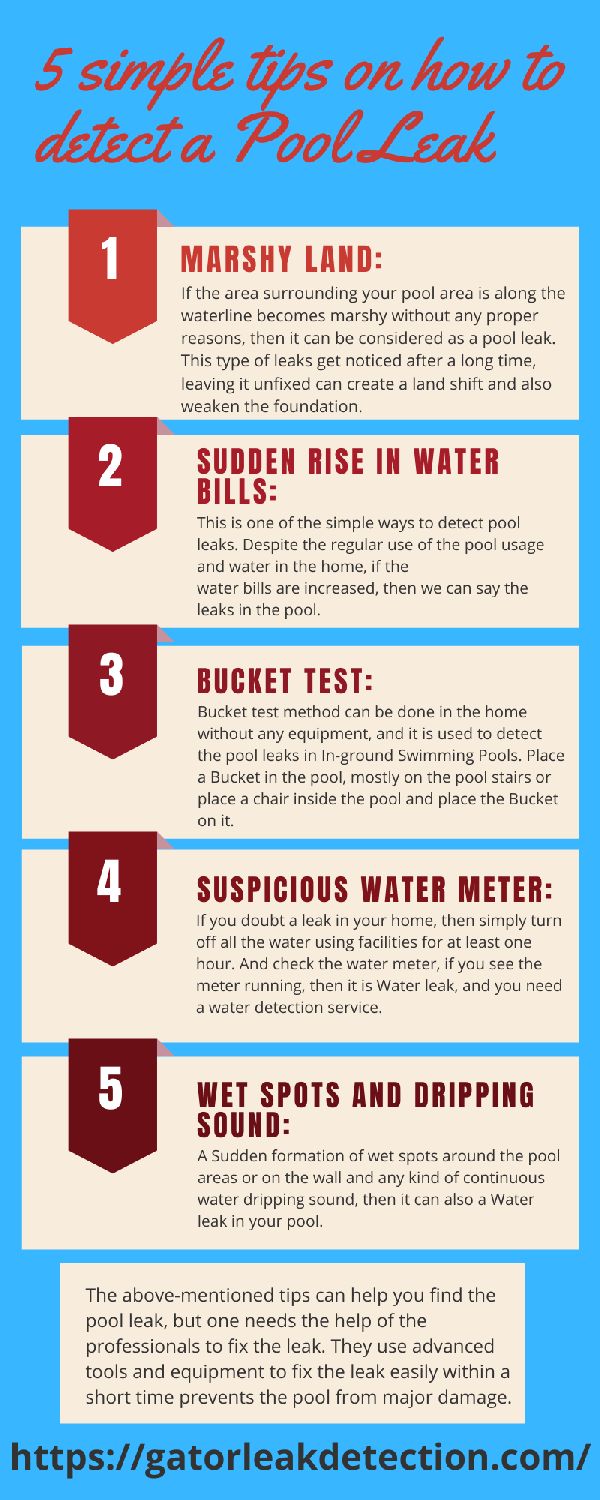 5 simple tips on how to detect a Pool Leak

1

MARSHY LAND:

If the area surrounding your pool area is along the waterline becomes marshy without any proper reasons, then it can be considered as a pool leak. This type of leaks get noticed after a long time, leaving it unfixed can create a land shift and also weaken the foundation.

2

SUDDEN RISE IN WATER BILLS:

This is one of the simple ways to detect pool leaks. Despite the regular use of the pool usage and water in the home, if the water bills are increased, then we can say the leaks in the pool.

3

BUCKET TEST:

Bucket test method can be done in the home without any equipment, and it is used to detect the pool leaks in In-ground Swimming Pools. Place a Bucket in the pool, mostly on the pool stairs or place a chair inside the pool and place the Bucket on it.

4

SUSPICIOUS WATER METER:

If you doubt a leak in your home, then simply turn off all the water using facilities for at least one hour. And check the water meter, if you see the meter running, then it is Water leak, and you need a water detection service.

5

WET SPOTS AND DRIPPING SOUND:

A Sudden formation of wet spots around the pool areas or on the wall and any kind of continuous water dripping sound, then it can also a Water leak in your pool.

The above-mentioned tips can help you find the pool leak, but one needs the help of the professionals to fix the leak. They use advanced tools and equipment to fix the leak easily within a short time prevents the pool from major damage.

https://gatorleakdetection.com/