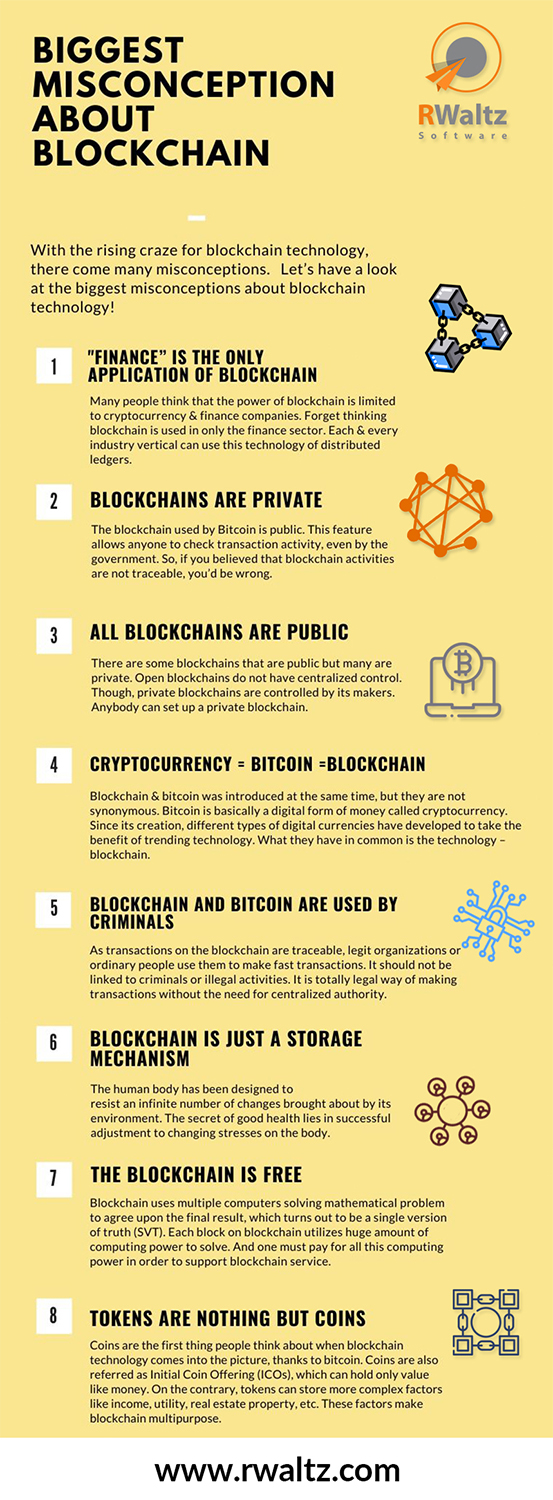 BIGGEST MISCONCEPTION ABOUT BLOCKCHAIN

RWaltz Software

With the rising craze for blockchain technology, there come many misconceptions. Let's have a look at the biggest misconceptions about blockchain technology!

1

"FINANCE" IS THE ONLY APPLICATION OF BLOCKCHAIN

Many people think that the power of blockchain is limited to cryptocurrency & finance companies. Forget thinking blockchain is used in only the finance sector. Each & every industry vertical can use this technology of distributed ledgers.

2

BLOCKCHAINS ARE PRIVATE

The blockchain used by Bitcoin is public. This feature allows anyone to check transaction activity, even by the government. So, if you believed that blockchain activities are not traceable, you'd be wrong.

3

ALL BLOCKCHAINS ARE PUBLIC

There are some blockchains that are public but many are private. Open blockchains do not have centralized control. Though, private blockchains are controlled by its makers. Anybody can set up a private blockchain.

4

CRYPTOCURRENCY = BITCOIN =BLOCKCHAIN

Blockchain & bitcoin was introduced at the same time, but they are not synonymous. Bitcoin is basically a digital form of money called cryptocurrency. Since its creation, different types of digital currencies have developed to take the benefit of trending technology. What they have in common is the technology – blockchain.

5

BLOCKCHAIN AND BITCOIN ARE USED BY CRIMINALS

As transactions on the blockchain are traceable, legit organizations or ordinary people use them to make fast transactions. It should not be linked to criminals or illegal activities. It is totally legal way of making transactions without the need for centralized authority.

6

BLOCKCHAIN IS JUST A STORAGE MECHANISM

The human body has been designed to resist an infinite number of changes brought about by its environment. The secret of good health lies in successful adjustment to changing stresses on the body.

7

THE BLOCKCHAIN IS FREE

Blockchain uses multiple computers solving mathematical problem to agree upon the final result, which turns out to be a single version of truth (SVT). Each block on blockchain utilizes huge amount of computing power to solve. And one must pay for all this computing power in order to support blockchain service.

8

TOKENS ARE NOTHING BUT COINS

Coins are the first thing people think about when blockchain technology comes into the picture, thanks to bitcoin. Coins are also referred as Initial Coin Offering (ICOs), which can hold only value like money. On the contrary, tokens can store more complex factors like income, utility, real estate property, etc. These factors make blockchain multipurpose.

www.rwaltz.com