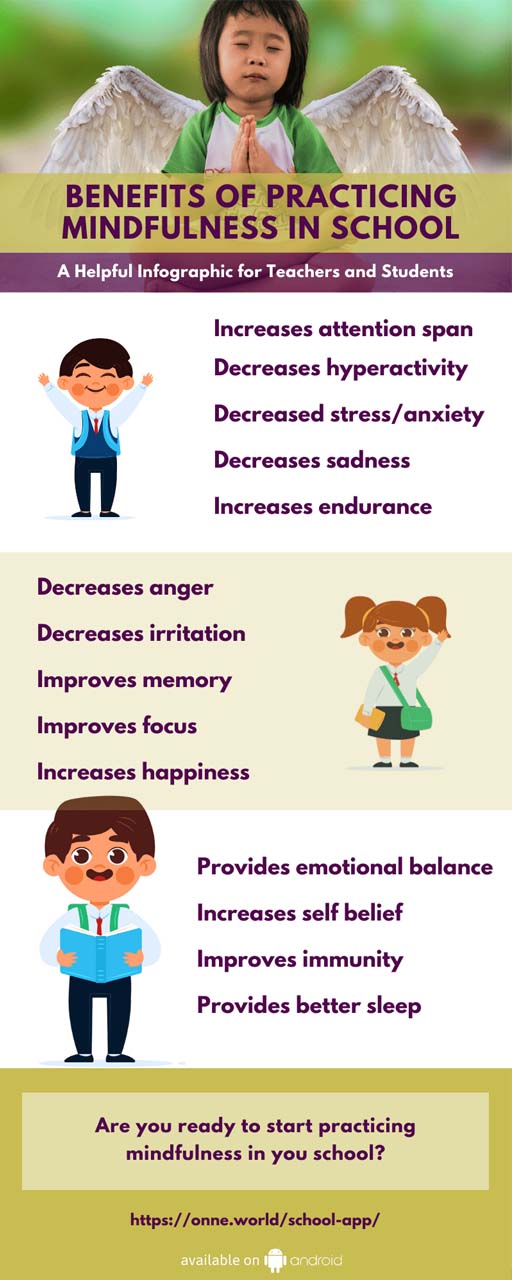 BENEFITS OF PRACTICING MINDFULNESS IN SCHOOL

A Helpful Infographic for Teachers and Students

Increases attention span

Decreases hyperactivity

Decreased stress/anxiety

Decreases sadness

Increases endurance

Decreases anger

Decreases irritation

Improves memory

Improves focus

Increases happiness

Provides emotional balance

Increases self belief

Improves immunity

Provides better sleep

Are you ready to start practicing mindfulness in you school?

https://onne.world/school-app/

available on android