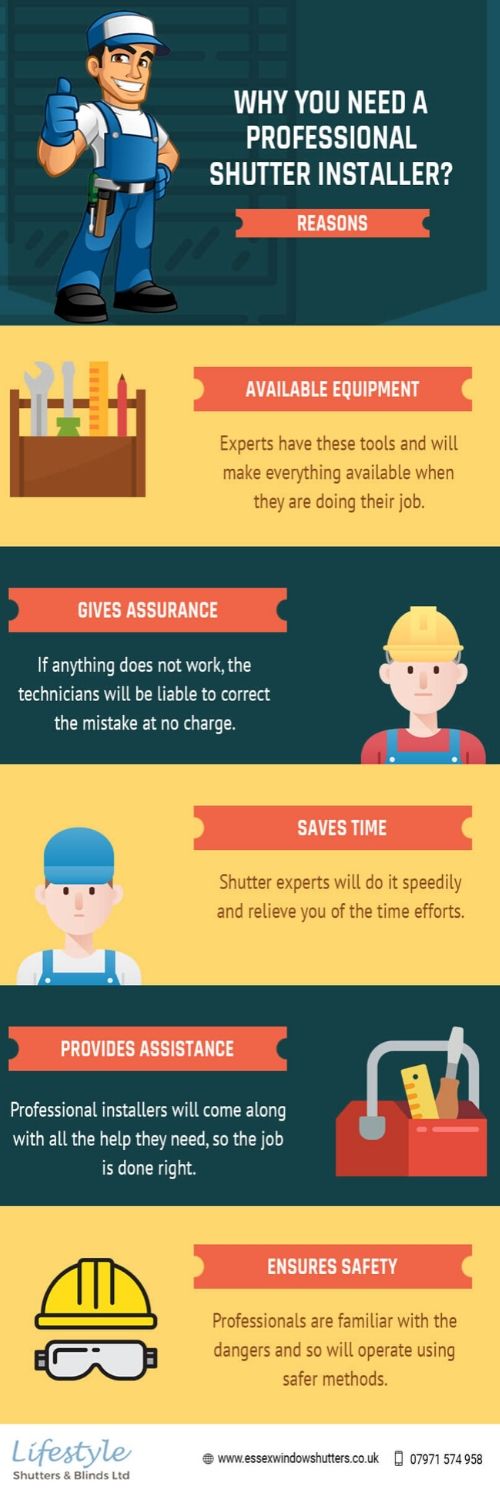 WHY YOU NEED A PROFESSIONAL SHUTTER INSTALLER?

REASONS

AVAILABLE EQUIPMENT

Experts have these tools and will make everything available when they are doing their job.

GIVES ASSURANCE

If anything does not work, the technicians will be liable to correct the mistake at no charge.

SAVES TIME

Shutter experts will do it speedily and relieve you of the time efforts.

PROVIDES ASSISTANCE

Professional installers will come along with all the help they need, so the job is done right.

ENSURES SAFETY

Professionals are familiar with the dangers and so will operate using safer methods.

Lifestyle
Shutters & Blinds Ltd

www.essexwindowshutters.co.uk 07971 574 958