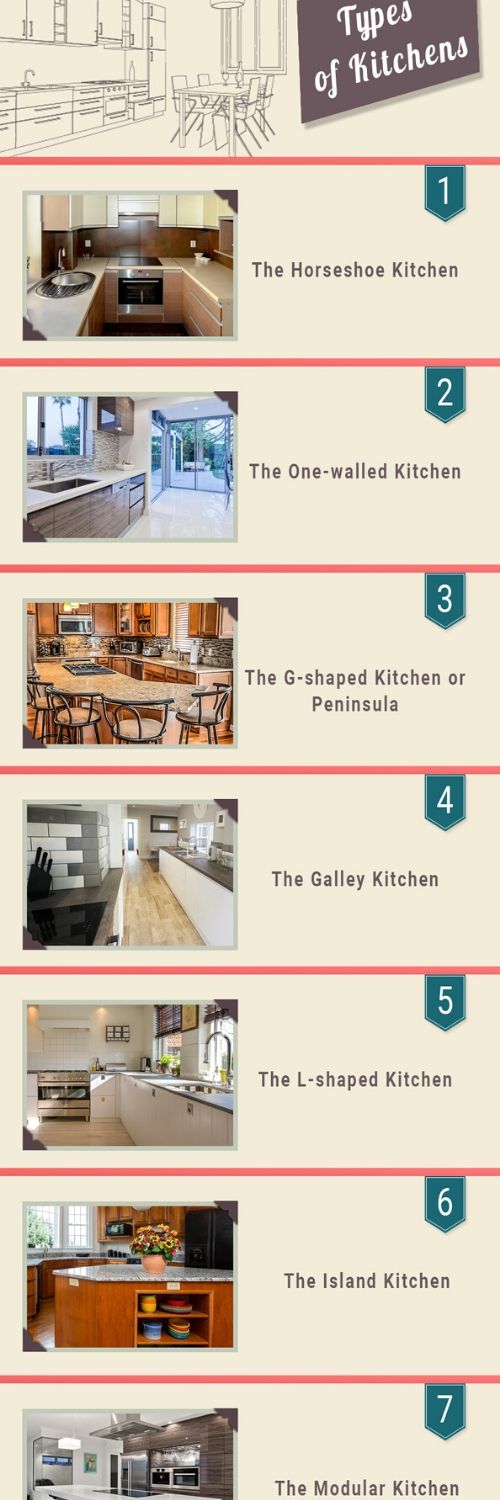 Types of Kitchens

1

The Horseshoe Kitchen

2

The One-walled Kitchen

3

The G-shaped Kitchen or Peninsula

4

The Galley Kitchen

5

The L-shaped Kitchen

6

The Island Kitchen

7

The Modular Kitchen