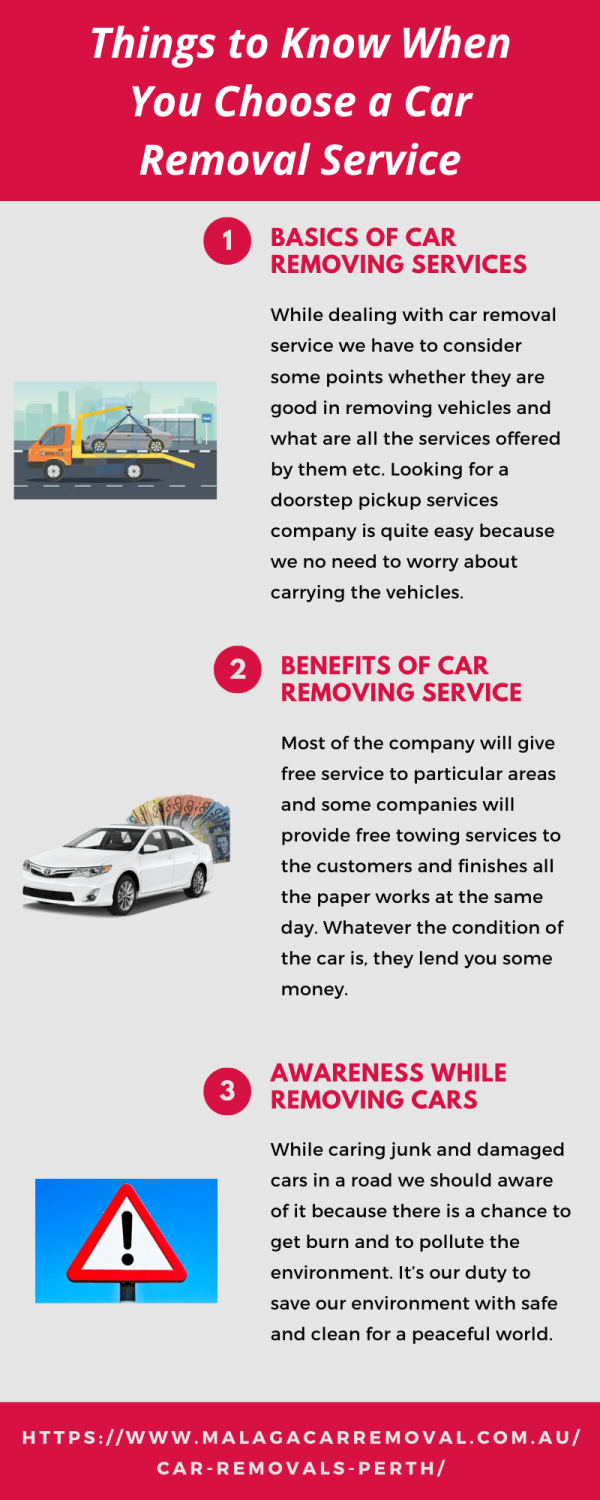 Things to Know When You Choose a Car Removal Service

1

BASICS OF CAR REMOVING SERVICES

While dealing with car removal service we have to consider some points whether they are good in removing vehicles and what are all the services offered by them etc. Looking for a doorstep pickup services company is quite easy because we no need to worry about carrying the vehicles.

2

BENEFITS OF CAR REMOVING SERVICE

Most of the company will give free service to particular areas and some companies will provide free towing services to the customers and finishes all the paper works at the same day. Whatever the condition of the car is, they lend you some money.

3

AWARENESS WHILE REMOVING CARS

While caring junk and damaged cars in a road we should aware of it because there is a chance to get burn and to pollute the environment. It's our duty to save our environment with safe and clean for a peaceful world.

HTTPS://WWW.MALAGACARREMOVAL.COM.AU/CAR-REMOVALS-PERTH/