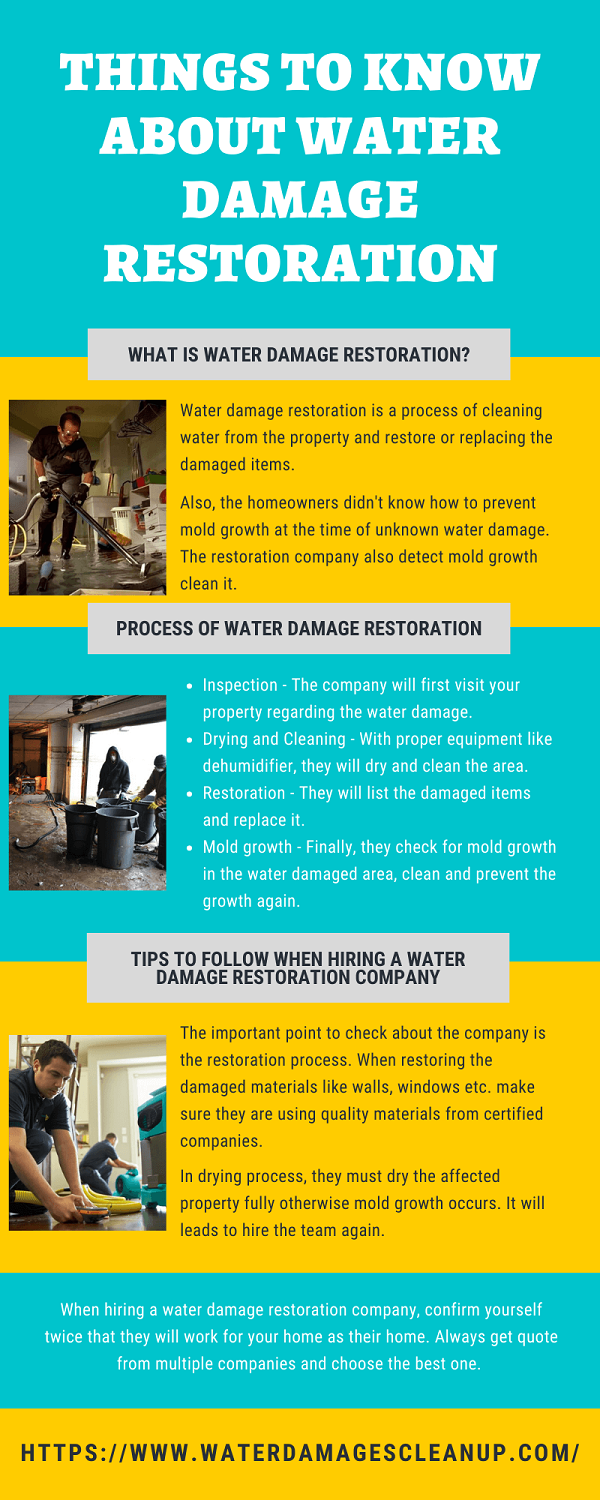 THINGS TO KNOW ABOUT WATER DAMAGE RESTORATION

WHAT IS WATER DAMAGE RESTORATION?

Water damage restoration is a process of cleaning water from the property and restore or replacing the damaged items.

Also, the homeowners didn't know how to prevent mold growth at the time of unknown water damage. The restoration company also detect mold growth clean it.

PROCESS OF WATER DAMAGE RESTORATION

- Inspection - The company will first visit your property regarding the water damage.
- Drying and Cleaning - With proper equipment like dehumidifier, they will dry and clean the area.
- Restoration - They will list the damaged items and replace it.
- Mold growth - Finally, they check for mold growth in the water damaged area, clean and prevent the growth again.

TIPS TO FOLLOW WHEN HIRING A WATER DAMAGE RESTORATION COMPANY

The important point to check about the company is the restoration process. When restoring the damaged materials like walls, windows etc. make sure they are using quality materials from certified companies.

In drying process, they must dry the affected property fully otherwise mold growth occurs. It will leads to hire the team again.

When hiring a water damage restoration company, confirm yourself twice that they will work for your home as their home. Always get quote from multiple companies and choose the best one.

HTTPS://WWW.WATERDAMAGESCLEANUP.COM/