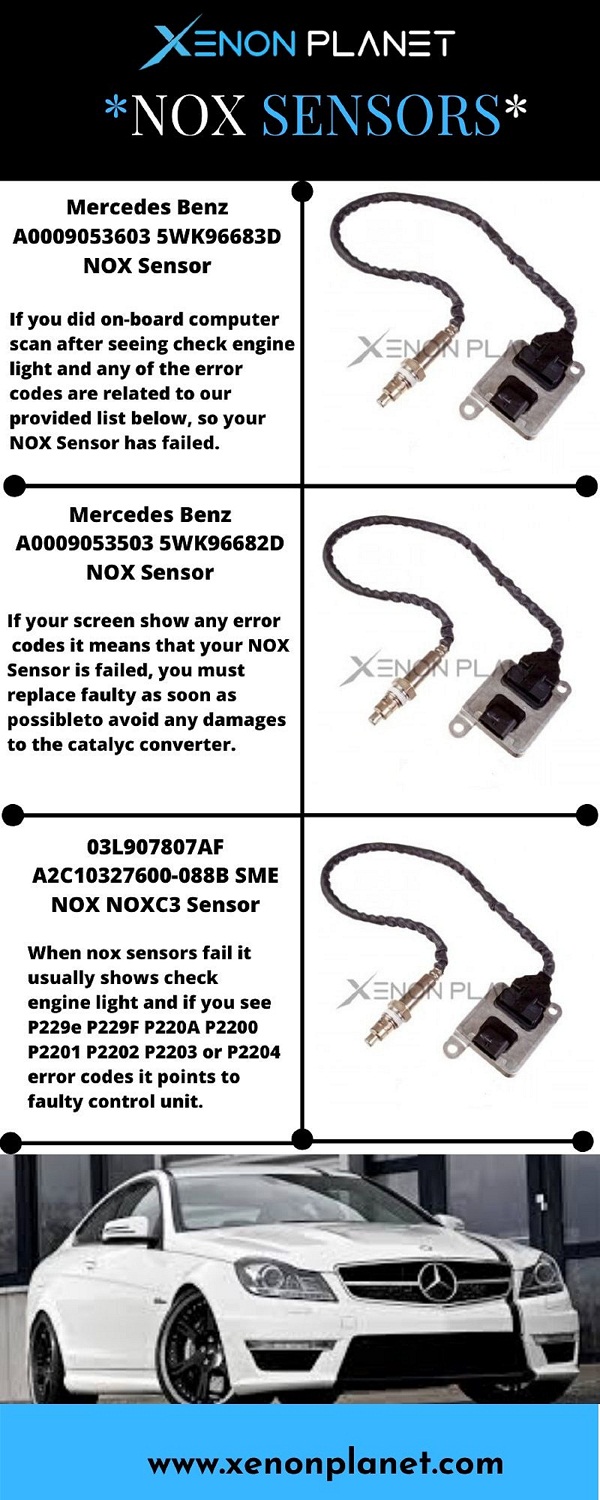 XENON PLANET

*NOX SENSORS*

Mercedes Benz A0009053603 5WK96683D NOX Sensor

If you did on-board computer scan after seeing check engine light and any of the error codes are related to our provided list below, so your NOX Sensor has failed.

XENON PLA

Mercedes Benz A0009053503 5WK96682D NOX Sensor

If your screen show any error codes it means that your NOX Sensor is failed, you must replace faulty as soon as possibleto avoid any damages to the catalyc converter.

XENON PLA

03L907807AF A2C10327600-088B SME NOX NOXC3 Sensor

When nox sensors fail it usually shows check engine light and if you see P229e P229F P220A P2200 P2201 P2202 P2203 or P2204 error codes it points to faulty control unit.

XENON PLA

www.xenonplanet.com