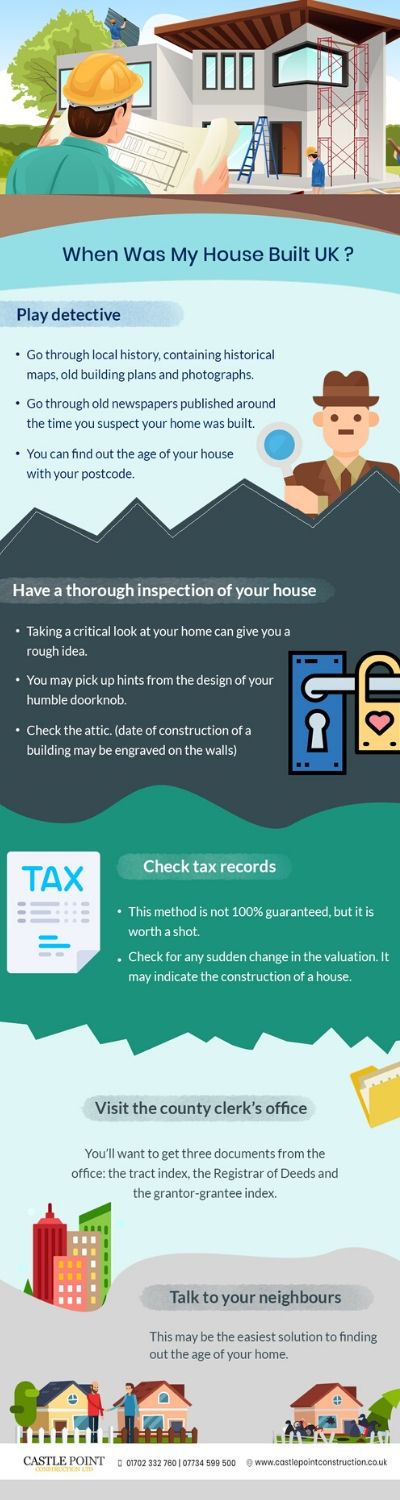 When Was My House Built UK ?

Play detective

• Go through local history, containing historical maps, old building plans and photographs.

• Go through old newspapers published around the time you suspect your home was built.

• You can find out the age of your house with your postcode.

Have a thorough inspection of your house

• Taking a critical look at your home can give you a rough idea.

• You may pick up hints from the design of your humble doorknob.

• Check the attic. (date of construction of a building may be engraved on the walls)

TAX

Check tax records

• This method is not 100% guaranteed, but it is worth a shot.

• Check for any sudden change in the valuation. It may indicate the construction of a house.

Visit the county clerk's office

You'll want to get three documents from the office: the tract index, the Registrar of Deeds and the grantor-grantee index.

Talk to your neighbours

This may be the easiest solution to finding out the age of your home.

CASTLE POINT CONSTRUCTION LTD

01702 332 760 | 07734 599 500

www.castlepointconstruction.co.uk