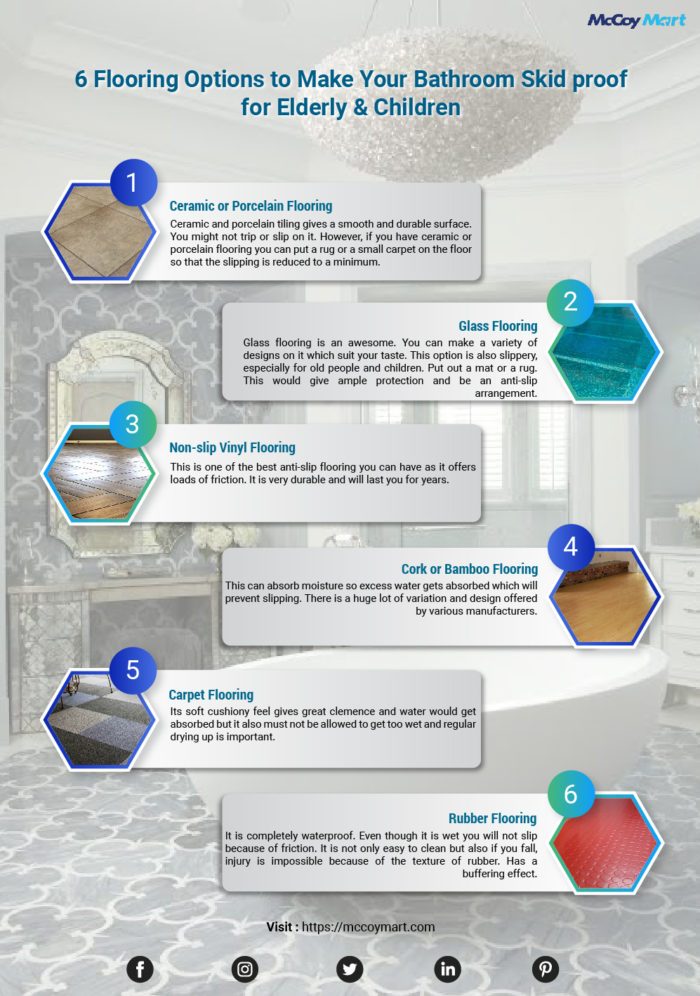 McCoy Mart

6 Flooring Options to Make Your Bathroom Skid proof for Elderly & Children

1

Ceramic or Porcelain Flooring

Ceramic and porcelain tiling gives a smooth and durable surface. You might not trip or slip on it. However, if you have ceramic or porcelain flooring you can put a rug or a small carpet on the floor so that the slipping is reduced to a minimum.

2

Glass Flooring

Glass flooring is an awesome. You can make a variety of designs on it which suit your taste. This option is also slippery, especially for old people and children. Put out a mat or a rug. This would give ample protection and be an anti-slip arrangement.

3

Non-slip Vinyl Flooring

This is one of the best anti-slip flooring you can have as it offers loads of friction. It is very durable and will last you for years.

4

Cork or Bamboo Flooring

This can absorb moisture so excess water gets absorbed which will prevent slipping. There is a huge lot of variation and design offered by various manufacturers.

5

Carpet Flooring

Its soft cushiony feel gives great clemence and water would get absorbed but it also must not be allowed to get too wet and regular drying up is important.

6

Rubber Flooring

It is completely waterproof. Even though it is wet you will not slip because of friction. It is not only easy to clean but also if you fall, injury is impossible because of the texture of rubber. Has a buffering effect.

Visit : https://mccoymart.com