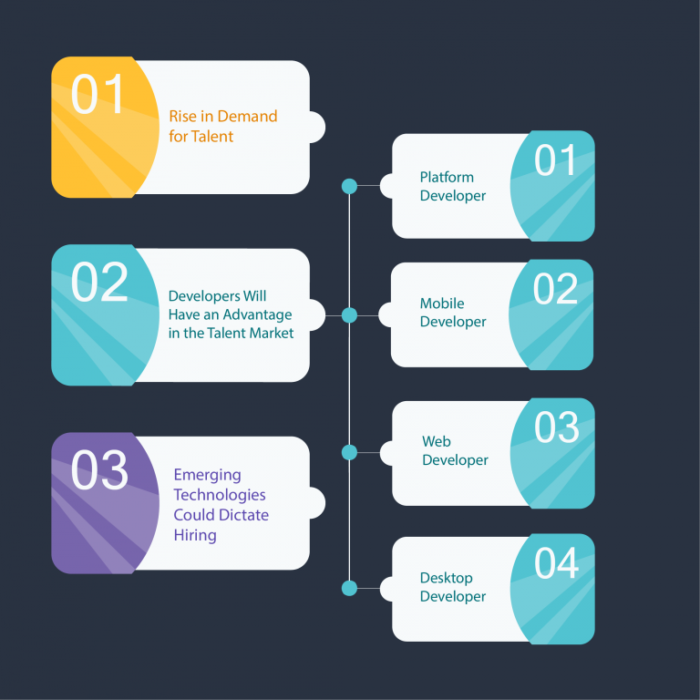 01
Rise in Demand for Talent

02
Developers Will Have an Advantage in the Talent Market

03
Emerging Technologies Could Dictate Hiring

Platform Developer
01

Mobile Developer
02

Web Developer
03

Desktop Developer
04