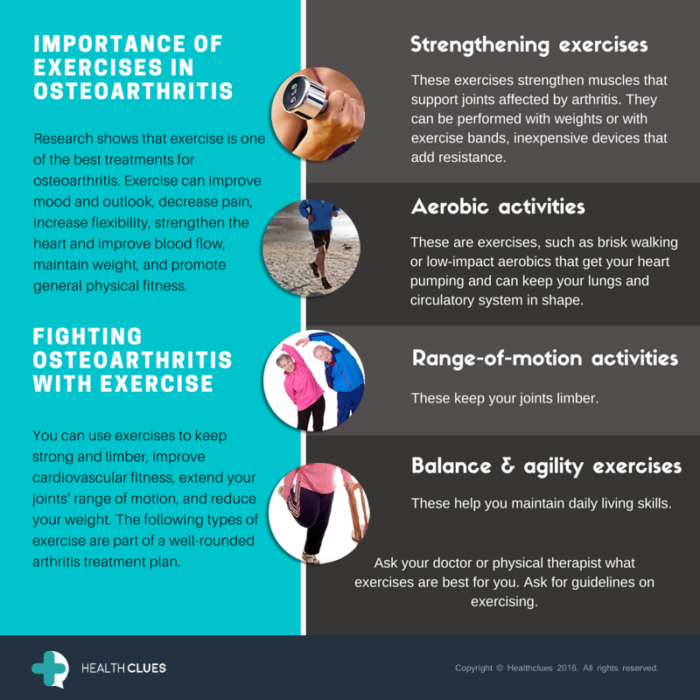 IMPORTANCE OF EXERCISES IN OSTEOARTHRITIS

Research shows that exercise is one of the best treatments for osteoarthritis. Exercise can improve mood and outlook, decrease pain, increase flexibility, strengthen the heart and improve blood flow, maintain weight, and promote general physical fitness.

FIGHTING OSTEOARTHRITIS WITH EXERCISE

You can use exercises to keep strong and limber, improve cardiovascular fitness, extend your joints' range of motion, and reduce your weight. The following types of exercise are part of a well-rounded arthritis treatment plan.

Strengthening exercises

These exercises strengthen muscles that support joints affected by arthritis. They can be performed with weights or with exercise bands, inexpensive devices that add resistance.

Aerobic activities

These are exercises, such as brisk walking or low-impact aerobics that get your heart pumping and can keep your lungs and circulatory system in shape.

Range-of-motion activities

These keep your joints limber.

Balance & agility exercises

These help you maintain daily living skills.

Ask your doctor or physical therapist what exercises are best for you. Ask for guidelines on exercising.

HEALTH CLUES

Copyright © Healthclues 2016. All rights reserved.