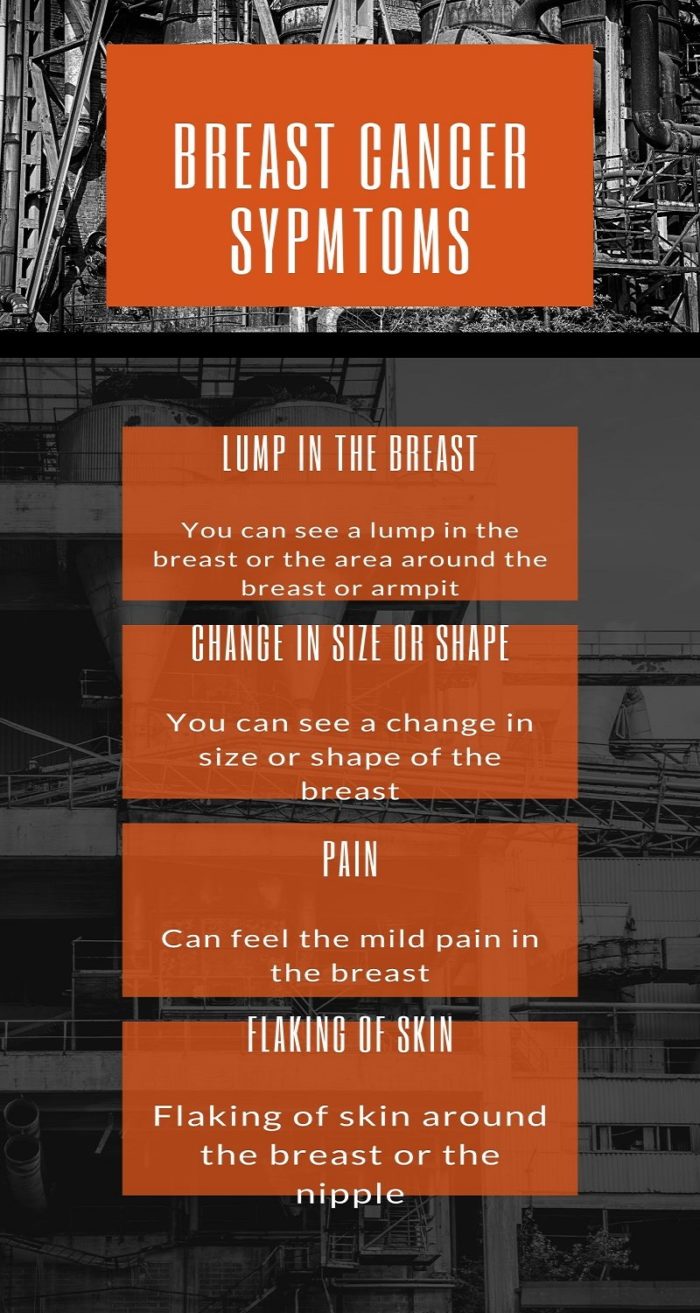 BREAST CANCER SYPMTOMS

LUMP IN THE BREAST

You can see a lump in the breast or the area around the breast or armpit

CHANGE IN SIZE OR SHAPE

You can see a change in size or shape of the breast

PAIN

Can feel the mild pain in the breast

FLAKING OF SKIN

Flaking of skin around the breast or the nipple