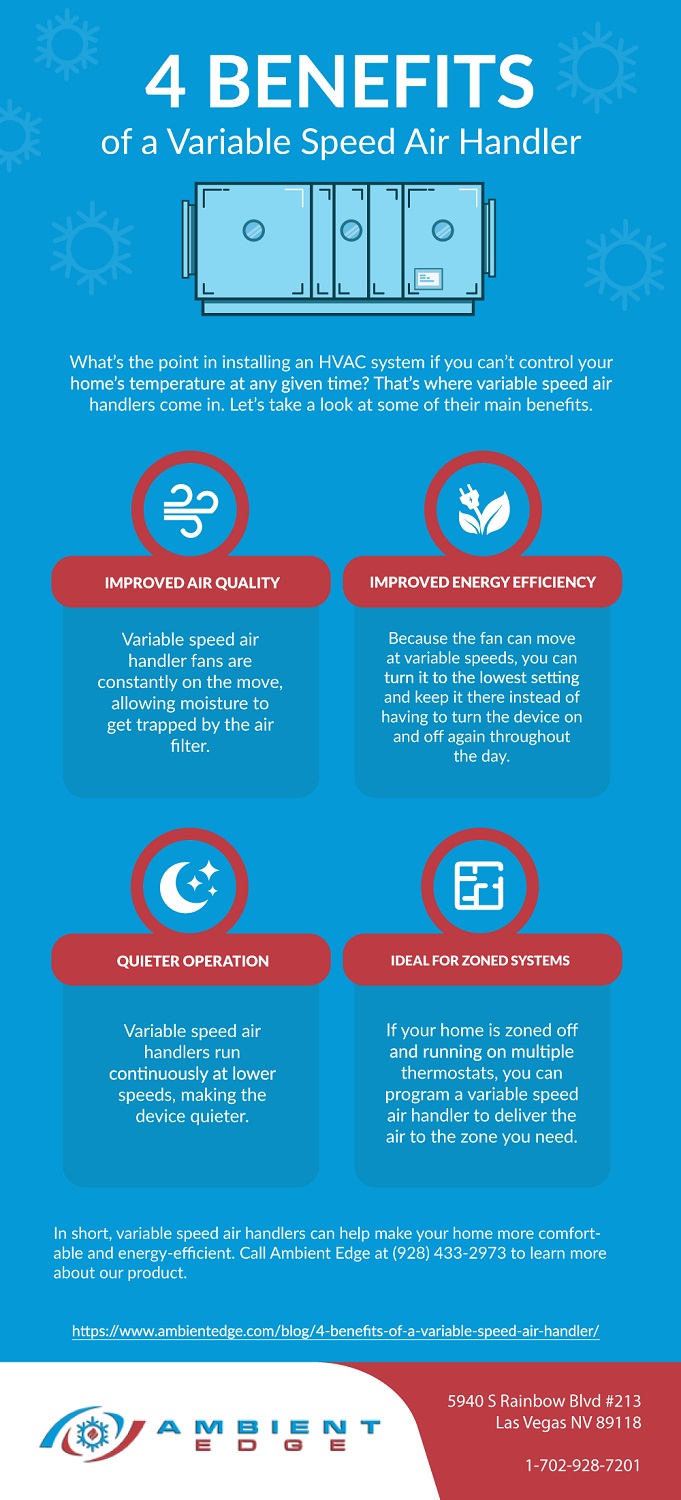 4 BENEFITS
of a Variable Speed Air Handler

What's the point in installing an HVAC system if you can't control your home's temperature at any given time? That's where variable speed air handlers come in. Let's take a look at some of their main benefits.

IMPROVED AIR QUALITY

Variable speed air handler fans are constantly on the move, allowing moisture to get trapped by the air filter.

IMPROVED ENERGY EFFICIENCY

Because the fan can move at variable speeds, you can turn it to the lowest setting and keep it there instead of having to turn the device on and off again throughout the day.

QUIETER OPERATION

Variable speed air handlers run continuously at lower speeds, making the device quieter.

IDEAL FOR ZONED SYSTEMS

If your home is zoned off and running on multiple thermostats, you can program a variable speed air handler to deliver the air to the zone you need.

In short, variable speed air handlers can help make your home more comfortable and energy-efficient. Call Ambient Edge at (928) 433-2973 to learn more about our product.

https://www.ambientedge.com/blog/4-benefits-of-a-variable-speed-air-handler/

AMBIENT EDGE

5940 S Rainbow Blvd #213
Las Vegas NV 89118

1-702-928-7201