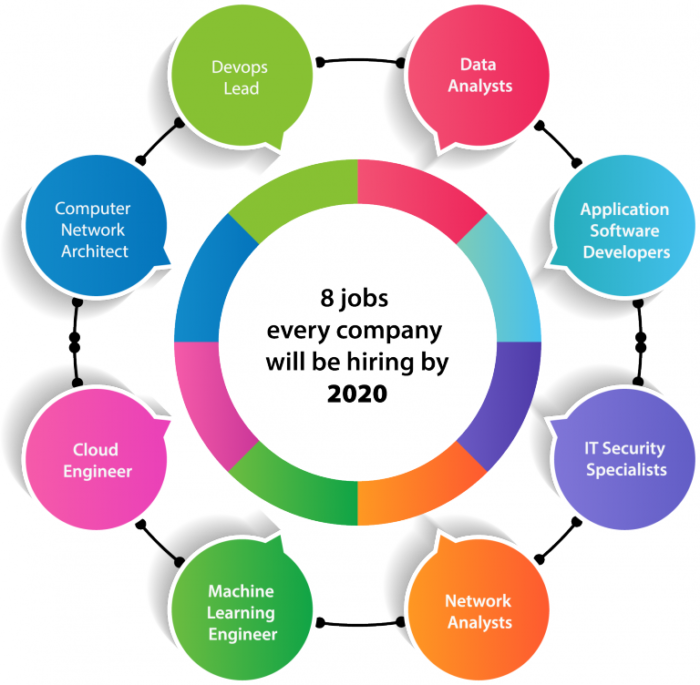 8 jobs every company will be hiring by 2020

Devops Lead

Data Analysts

Application Software Developers

IT Security Specialists

Network Analysts

Machine Learning Engineer

Cloud Engineer

Computer Network Architect