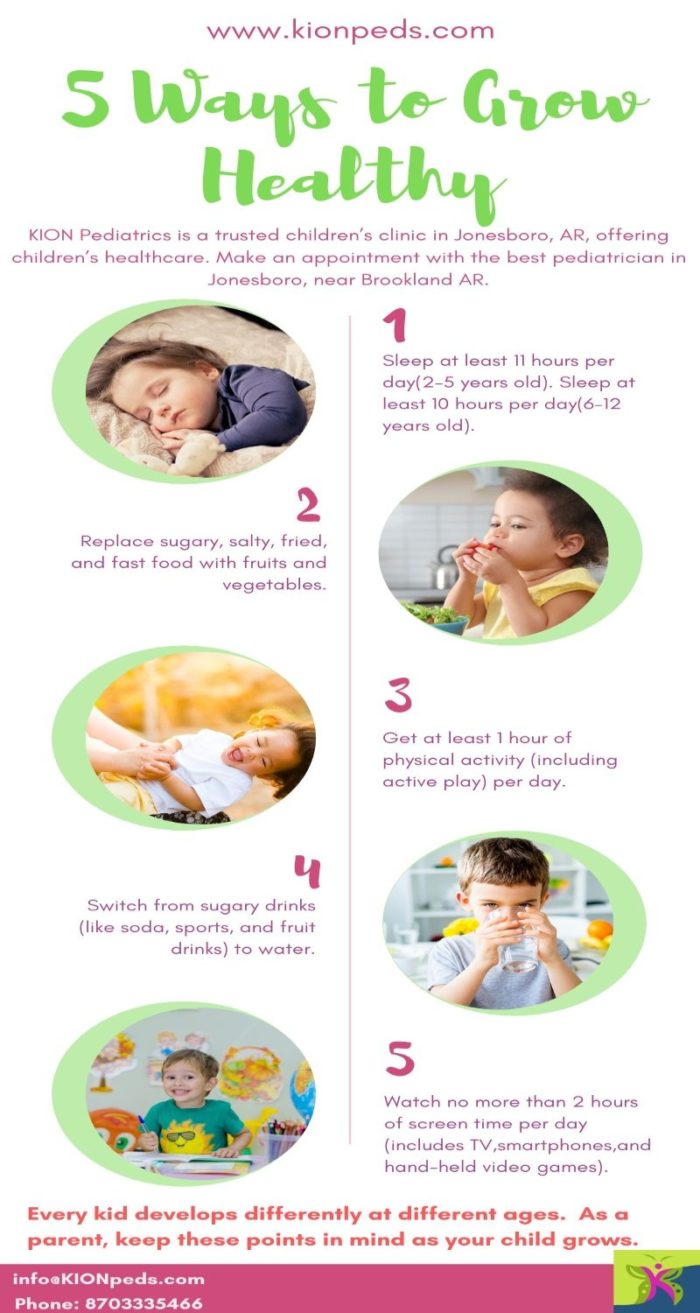 www.kionpeds.com

5 Ways to Grow Healthy

KION Pediatrics is a trusted children's clinic in Jonesboro, AR, offering children's healthcare. Make an appointment with the best pediatrician in Jonesboro, near Brookland AR.

1

Sleep at least 11 hours per day(2-5 years old). Sleep at least 10 hours per day(6-12 years old).

2

Replace sugary, salty, fried, and fast food with fruits and vegetables.

3

Get at least 1 hour of physical activity (including active play) per day.

4

Switch from sugary drinks (like soda, sports, and fruit drinks) to water.

5

Watch no more than 2 hours of screen time per day (includes TV,smartphones,and hand-held video games).

Every kid develops differently at different ages. As a parent, keep these points in mind as your child grows.

info@KIONpeds.com
Phone: 8703335466