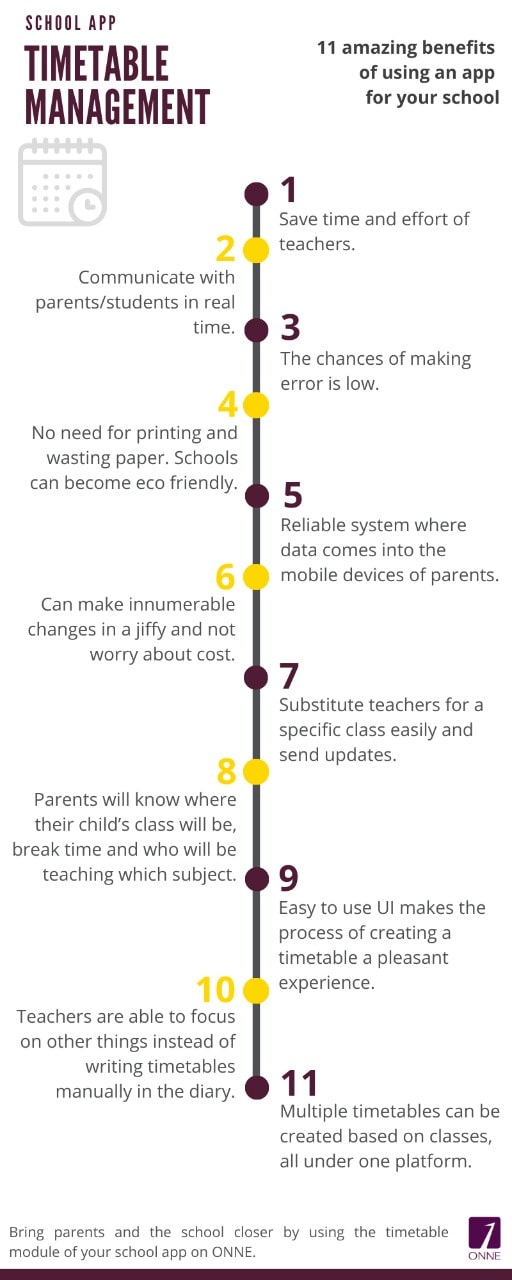 SCHOOL APP

TIMETABLE MANAGEMENT

11 amazing benefits of using an app for your school

1
Save time and effort of teachers.

2
Communicate with parents/students in real time.

3
The chances of making error is low.

4
No need for printing and wasting paper. Schools can become eco friendly.

5
Reliable system where data comes into the mobile devices of parents.

6
Can make innumerable changes in a jiffy and not worry about cost.

7
Substitute teachers for a specific class easily and send updates.

8
Parents will know where their child's class will be, break time and who will be teaching which subject.

9
Easy to use UI makes the process of creating a timetable a pleasant experience.

10
Teachers are able to focus on other things instead of writing timetables manually in the diary.

11
Multiple timetables can be created based on classes, all under one platform.

Bring parents and the school closer by using the timetable module of your school app on ONNE.

1
ONNE