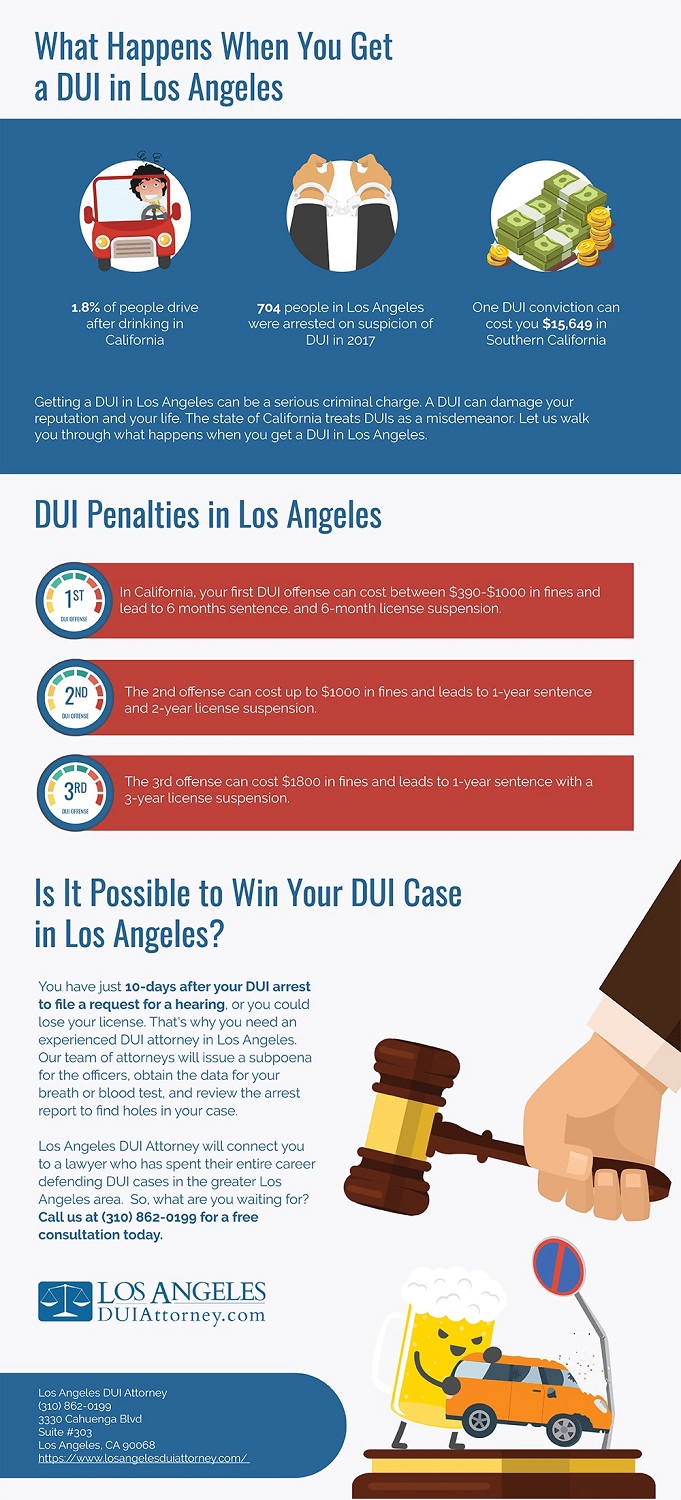 What Happens When You Get a DUI in Los Angeles

1.8% of people drive after drinking in California

704 people in Los Angeles were arrested on suspicion of DUI in 2017

One DUI conviction can cost you $15,649 in Southern California

Getting a DUI in Los Angeles can be a serious criminal charge. A DUI can damage your reputation and your life. The state of California treats DUIs as a misdemeanor. Let us walk you through what happens when you get a DUI in Los Angeles.

DUI Penalties in Los Angeles

1ST DUI OFFENSE

In California, your first DUI offense can cost between $390-$1000 in fines and lead to 6 months sentence. and 6-month license suspension.

2ND DUI OFFENSE

The 2nd offense can cost up to $1000 in fines and leads to 1-year sentence and 2-year license suspension.

3RD DUI OFFENSE

The 3rd offense can cost $1800 in fines and leads to 1-year sentence with a 3-year license suspension.

Is It Possible to Win Your DUI Case in Los Angeles?

You have just 10-days after your DUI arrest to file a request for a hearing, or you could lose your license. That's why you need an experienced DUI attorney in Los Angeles. Our team of attorneys will issue a subpoena for the officers, obtain the data for your breath or blood test, and review the arrest report to find holes in your case.

Los Angeles DUI Attorney will connect you to a lawyer who has spent their entire career defending DUI cases in the greater Los Angeles area. So, what are you waiting for? Call us at (310) 862-0199 for a free consultation today.

LOS ANGELES DUIAttorney.com

Los Angeles DUI Attorney
(310) 862-0199
3330 Cahuenga Blvd
Suite #303
Los Angeles, CA 90068
https://www.losangelesduiattorney.com/