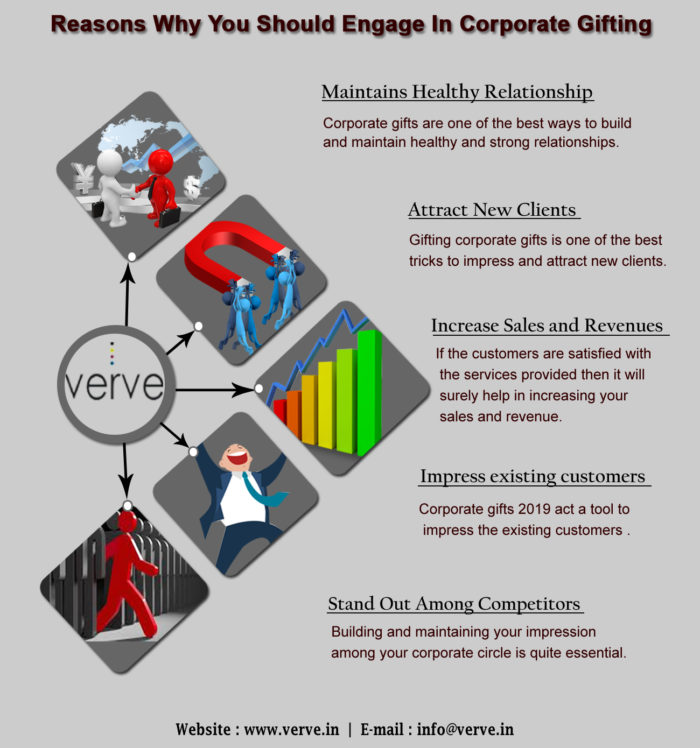 Reasons Why You Should Engage In Corporate Gifting

verve

Maintains Healthy Relationship

Corporate gifts are one of the best ways to build and maintain healthy and strong relationships.

Attract New Clients

Gifting corporate gifts is one of the best tricks to impress and attract new clients.

Increase Sales and Revenues

If the customers are satisfied with the services provided then it will surely help in increasing your sales and revenue.

Impress existing customers

Corporate gifts 2019 act a tool to impress the existing customers .

Stand Out Among Competitors

Building and maintaining your impression among your corporate circle is quite essential.

Website : www.verve.in | E-mail : info@verve.in