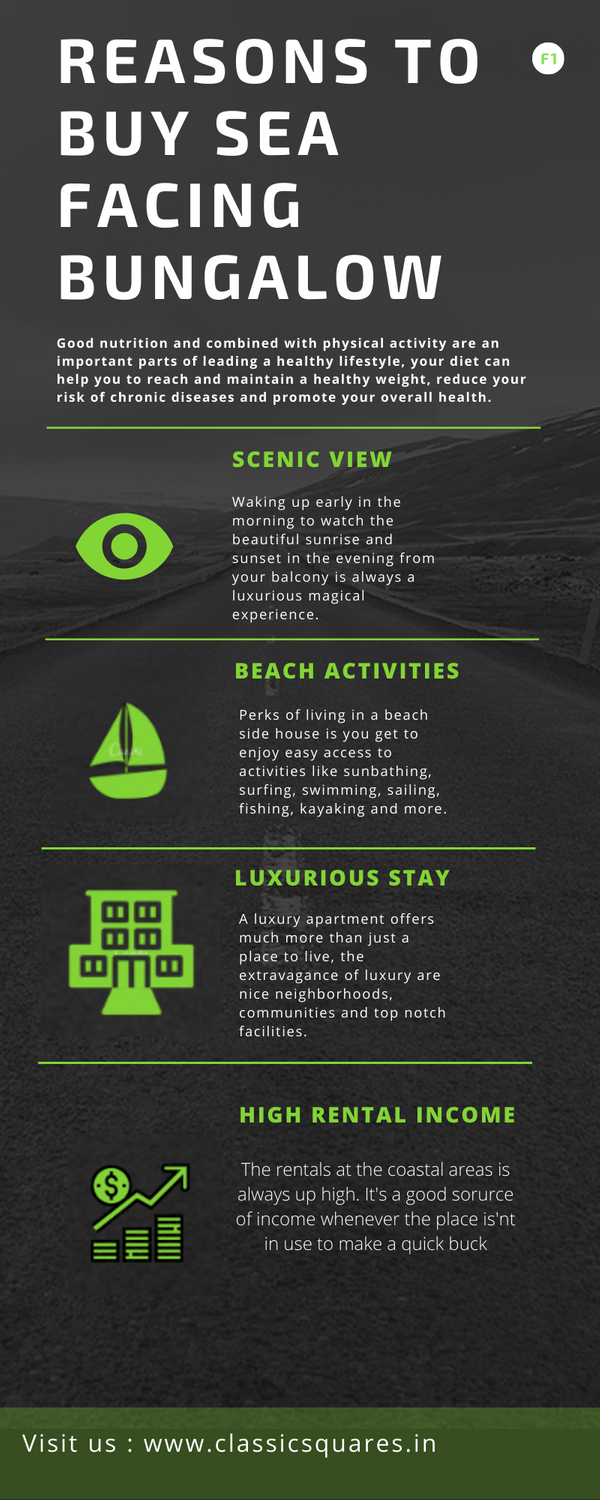 REASONS TO BUY SEA FACING BUNGALOW

F1

Good nutrition and combined with physical activity are an important parts of leading a healthy lifestyle, your diet can help you to reach and maintain a healthy weight, reduce your risk of chronic diseases and promote your overall health.

SCENIC VIEW

Waking up early in the morning to watch the beautiful sunrise and sunset in the evening from your balcony is always a luxurious magical experience.

BEACH ACTIVITIES

Perks of living in a beach side house is you get to enjoy easy access to activities like sunbathing, surfing, swimming, sailing, fishing, kayaking and more.

LUXURIOUS STAY

A luxury apartment offers much more than just a place to live, the extravagance of luxury are nice neighborhoods, communities and top notch facilities.

HIGH RENTAL INCOME

The rentals at the coastal areas is always up high. It's a good sorurce of income whenever the place is'nt in use to make a quick buck

Visit us : www.classicsquares.in