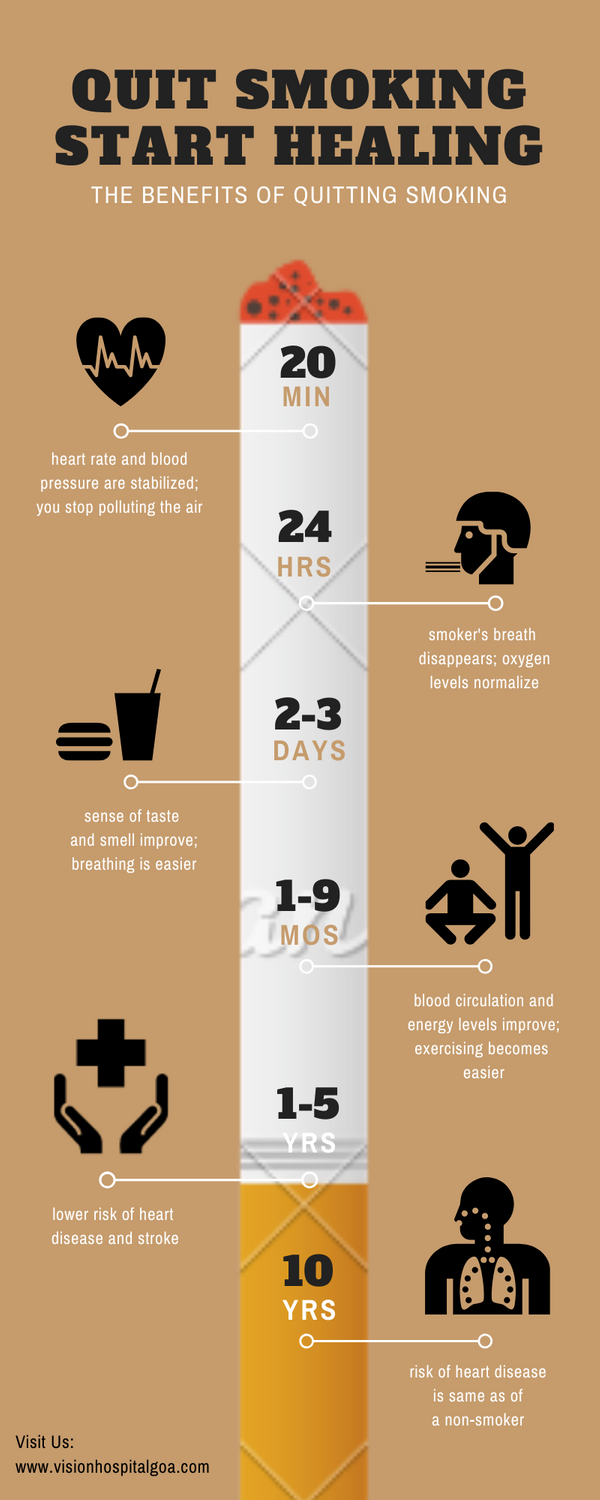 QUIT SMOKING
START HEALING

THE BENEFITS OF QUITTING SMOKING

20
MIN

heart rate and blood pressure are stabilized; you stop polluting the air

24
HRS

smoker's breath disappears; oxygen levels normalize

2-3
DAYS

sense of taste and smell improve; breathing is easier

1-9
MOS

blood circulation and energy levels improve; exercising becomes easier

1-5
YRS

lower risk of heart disease and stroke

10
YRS

risk of heart disease is same as of a non-smoker

Visit Us:
www.visionhospitalgoa.com