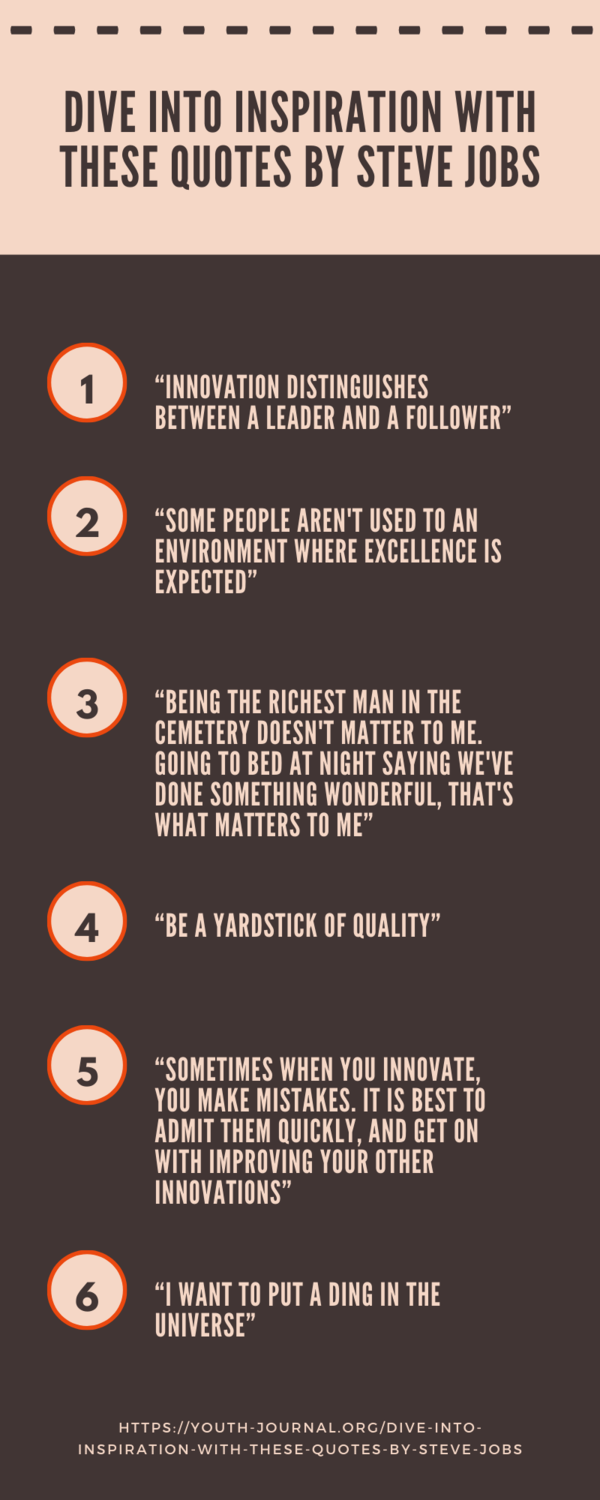 DIVE INTO INSPIRATION WITH THESE QUOTES BY STEVE JOBS

1

“INNOVATION DISTINGUISHES BETWEEN A LEADER AND A FOLLOWER”

2

“SOME PEOPLE AREN'T USED TO AN ENVIRONMENT WHERE EXCELLENCE IS EXPECTED”

3

“BEING THE RICHEST MAN IN THE CEMETERY DOESN'T MATTER TO ME. GOING TO BED AT NIGHT SAYING WE'VE DONE SOMETHING WONDERFUL, THAT'S WHAT MATTERS TO ME”

4

“BE A YARDSTICK OF QUALITY”

5

“SOMETIMES WHEN YOU INNOVATE, YOU MAKE MISTAKES. IT IS BEST TO ADMIT THEM QUICKLY, AND GET ON WITH IMPROVING YOUR OTHER INNOVATIONS”

6

“I WANT TO PUT A DING IN THE UNIVERSE”

HTTPS://YOUTH-JOURNAL.ORG/DIVE-INTO-INSPIRATION-WITH-THESE-QUOTES-BY-STEVE-JOBS