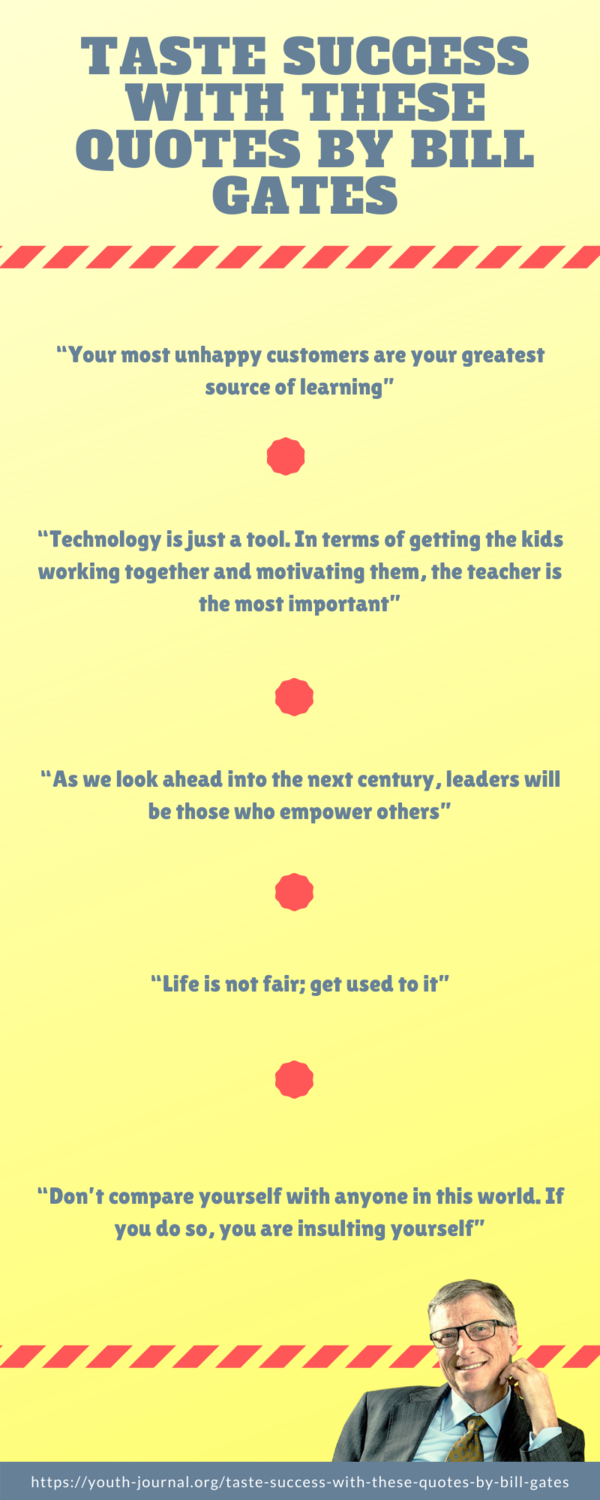 TASTE SUCCESS WITH THESE QUOTES BY BILL GATES

“Your most unhappy customers are your greatest source of learning”

“Technology is just a tool. In terms of getting the kids working together and motivating them, the teacher is the most important”

“As we look ahead into the next century, leaders will be those who empower others”

“Life is not fair; get used to it”

“Don’t compare yourself with anyone in this world. If you do so, you are insulting yourself”

https://youth-journal.org/taste-success-with-these-quotes-by-bill-gates