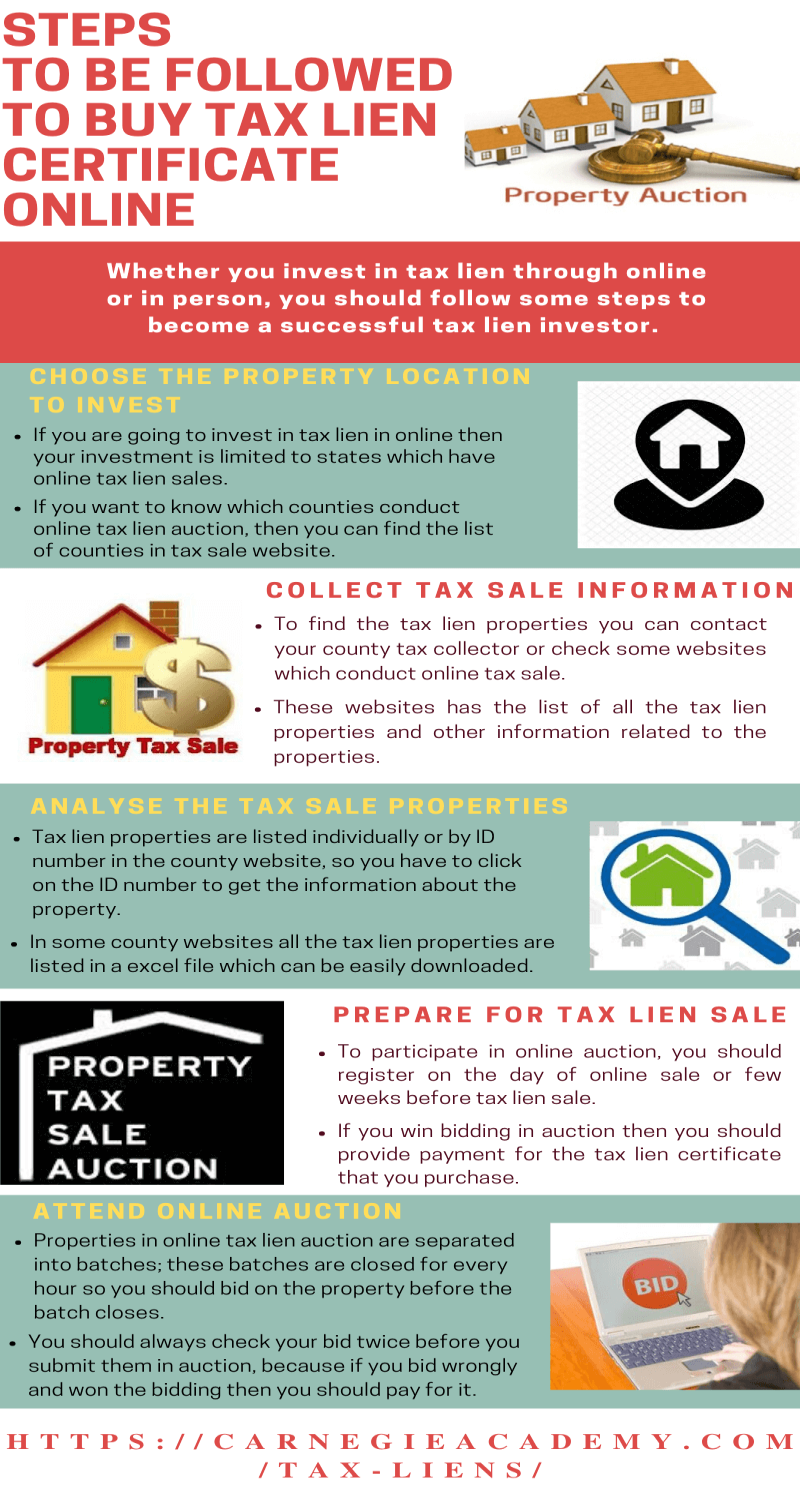 STEPS TO BE FOLLOWED TO BUY TAX LIEN CERTIFICATE ONLINE

Property Auction

Whether you invest in tax lien through online or in person, you should follow some steps to become a successful tax lien investor.

CHOOSE THE PROPERTY LOCATION TO INVEST

- If you are going to invest in tax lien in online then your investment is limited to states which have online tax lien sales.
- If you want to know which counties conduct online tax lien auction, then you can find the list of counties in tax sale website.

COLLECT TAX SALE INFORMATION

Property Tax Sale

- To find the tax lien properties you can contact your county tax collector or check some websites which conduct online tax sale.
- These websites has the list of all the tax lien properties and other information related to the properties.

ANALYSE THE TAX SALE PROPERTIES

- Tax lien properties are listed individually or by ID number in the county website, so you have to click on the ID number to get the information about the property.
- In some county websites all the tax lien properties are listed in a excel file which can be easily downloaded.

PROPERTY TAX SALE AUCTION

PREPARE FOR TAX LIEN SALE

- To participate in online auction, you should register on the day of online sale or few weeks before tax lien sale.
- If you win bidding in auction then you should provide payment for the tax lien certificate that you purchase.

ATTEND ONLINE AUCTION

- Properties in online tax lien auction are separated into batches; these batches are closed for every hour so you should bid on the property before the batch closes.
- You should always check your bid twice before you submit them in auction, because if you bid wrongly and won the bidding then you should pay for it.

BID

HTTPS://CARNEGIEACADEMY.COM/TAX-LIENS/