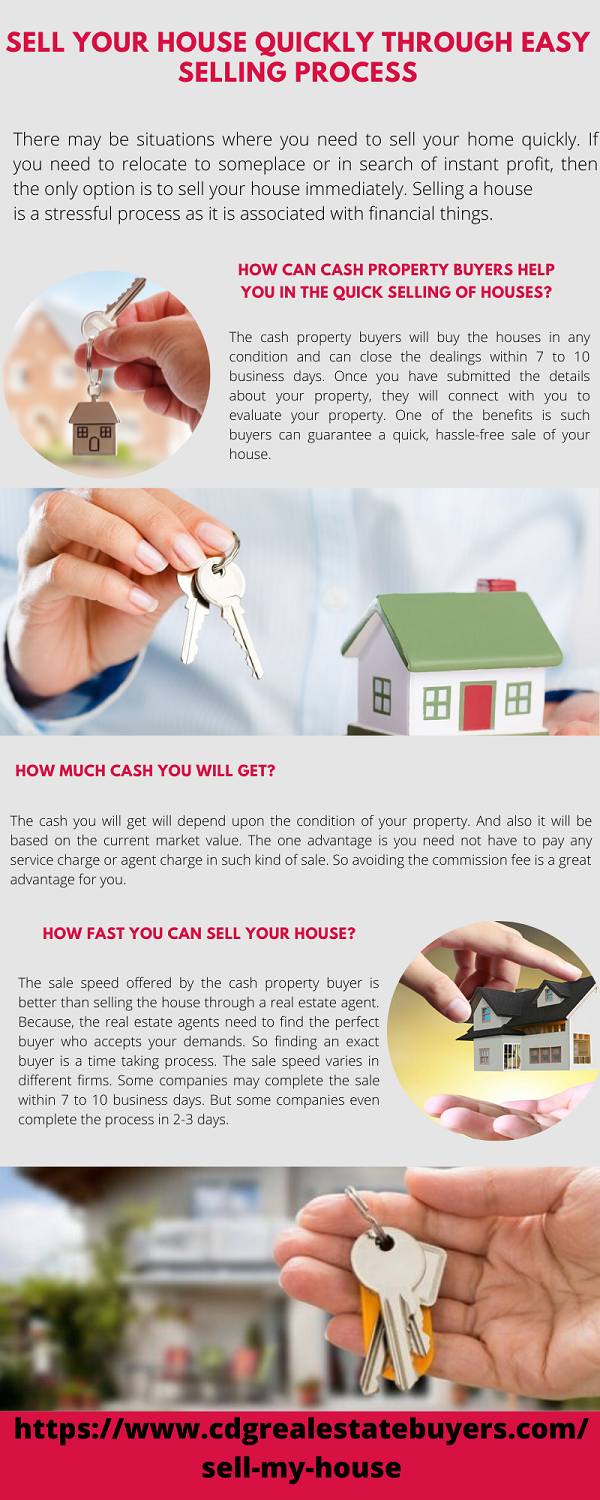 SELL YOUR HOUSE QUICKLY THROUGH EASY SELLING PROCESS

There may be situations where you need to sell your home quickly. If you need to relocate to someplace or in search of instant profit, then the only option is to sell your house immediately. Selling a house is a stressful process as it is associated with financial things.

HOW CAN CASH PROPERTY BUYERS HELP YOU IN THE QUICK SELLING OF HOUSES?

The cash property buyers will buy the houses in any condition and can close the dealings within 7 to 10 business days. Once you have submitted the details about your property, they will connect with you to evaluate your property. One of the benefits is such buyers can guarantee a quick, hassle-free sale of your house.

HOW MUCH CASH YOU WILL GET?

The cash you will get will depend upon the condition of your property. And also it will be based on the current market value. The one advantage is you need not have to pay any service charge or agent charge in such kind of sale. So avoiding the commission fee is a great advantage for you.

HOW FAST YOU CAN SELL YOUR HOUSE?

The sale speed offered by the cash property buyer is better than selling the house through a real estate agent. Because, the real estate agents need to find the perfect buyer who accepts your demands. So finding an exact buyer is a time taking process. The sale speed varies in different firms. Some companies may complete the sale within 7 to 10 business days. But some companies even complete the process in 2-3 days.

https://www.cdgrealestatebuyers.com/sell-my-house