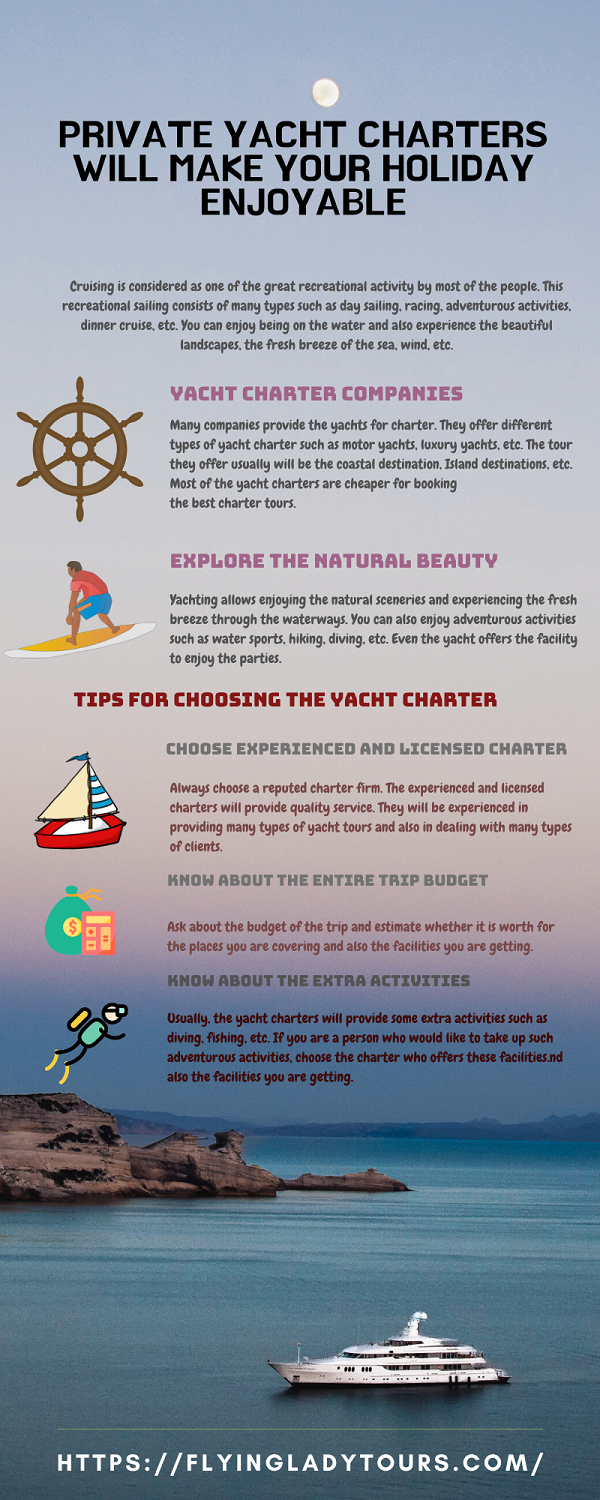 PRIVATE YACHT CHARTERS WILL MAKE YOUR HOLIDAY ENJOYABLE

Cruising is considered as one of the great recreational activity by most of the people. This recreational sailing consists of many types such as day sailing, racing, adventurous activities, dinner cruise, etc. You can enjoy being on the water and also experience the beautiful landscapes, the fresh breeze of the sea, wind, etc.

YACHT CHARTER COMPANIES

Many companies provide the yachts for charter. They offer different types of yacht charter such as motor yachts, luxury yachts, etc. The tour they offer usually will be the coastal destination, Island destinations, etc. Most of the yacht charters are cheaper for booking the best charter tours.

EXPLORE THE NATURAL BEAUTY

Yachting allows enjoying the natural sceneries and experiencing the fresh breeze through the waterways. You can also enjoy adventurous activities such as water sports, hiking, diving, etc. Even the yacht offers the facility to enjoy the parties.

TIPS FOR CHOOSING THE YACHT CHARTER

CHOOSE EXPERIENCED AND LICENSED CHARTER

Always choose a reputed charter firm. The experienced and licensed charters will provide quality service. They will be experienced in providing many types of yacht tours and also in dealing with many types of clients.

KNOW ABOUT THE ENTIRE TRIP BUDGET

Ask about the budget of the trip and estimate whether it is worth for the places you are covering and also the facilities you are getting.

KNOW ABOUT THE EXTRA ACTIVITIES

Usually, the yacht charters will provide some extra activities such as diving, fishing, etc. If you are a person who would like to take up such adventurous activities, choose the charter who offers these facilities.nd also the facilities you are getting.

HTTPS://FLYINGLADYTOURS.COM/