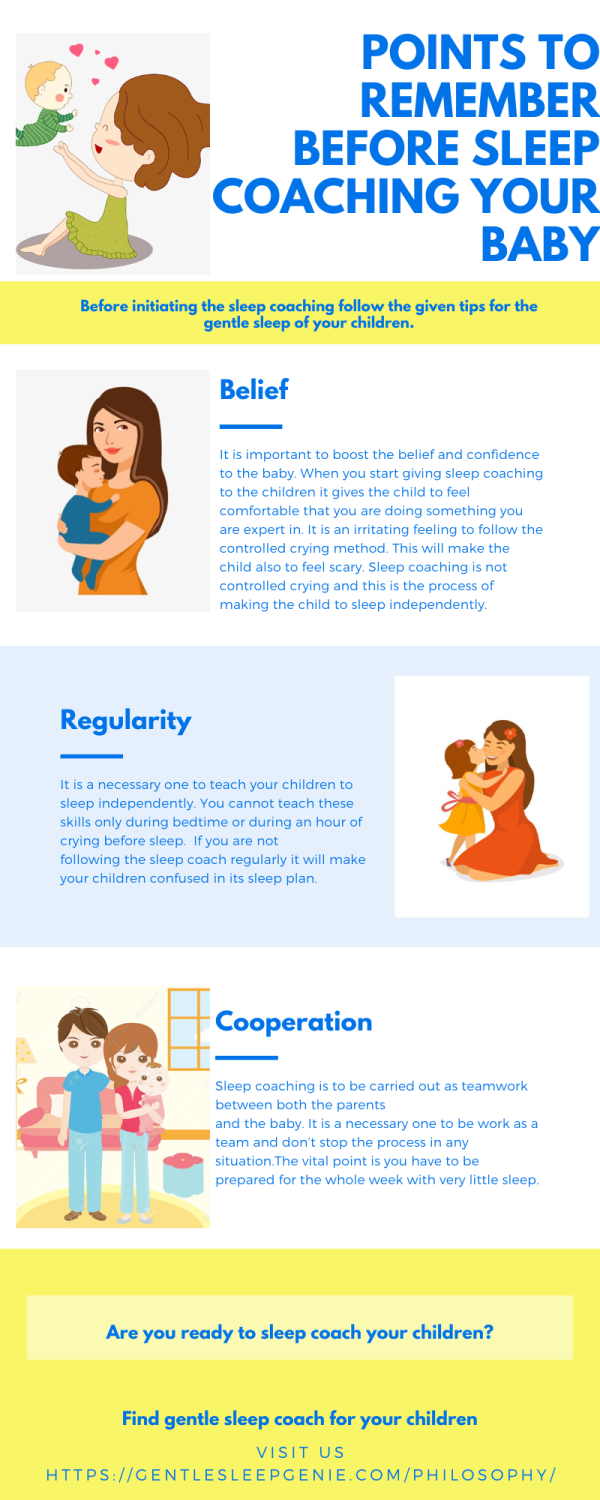 POINTS TO REMEMBER BEFORE SLEEP COACHING YOUR BABY

Before initiating the sleep coaching follow the given tips for the gentle sleep of your children.

Belief

It is important to boost the belief and confidence to the baby. When you start giving sleep coaching to the children it gives the child to feel comfortable that you are doing something you are expert in. It is an irritating feeling to follow the controlled crying method. This will make the child also to feel scary. Sleep coaching is not controlled crying and this is the process of making the child to sleep independently.

Regularity

It is a necessary one to teach your children to sleep independently. You cannot teach these skills only during bedtime or during an hour of crying before sleep. If you are not following the sleep coach regularly it will make your children confused in its sleep plan.

Cooperation

Sleep coaching is to be carried out as teamwork between both the parents and the baby. It is a necessary one to be work as a team and don't stop the process in any situation.The vital point is you have to be prepared for the whole week with very little sleep.

Are you ready to sleep coach your children?

Find gentle sleep coach for your children

VISIT US
HTTPS://GENTLESLEEPGENIE.COM/PHILOSOPHY/