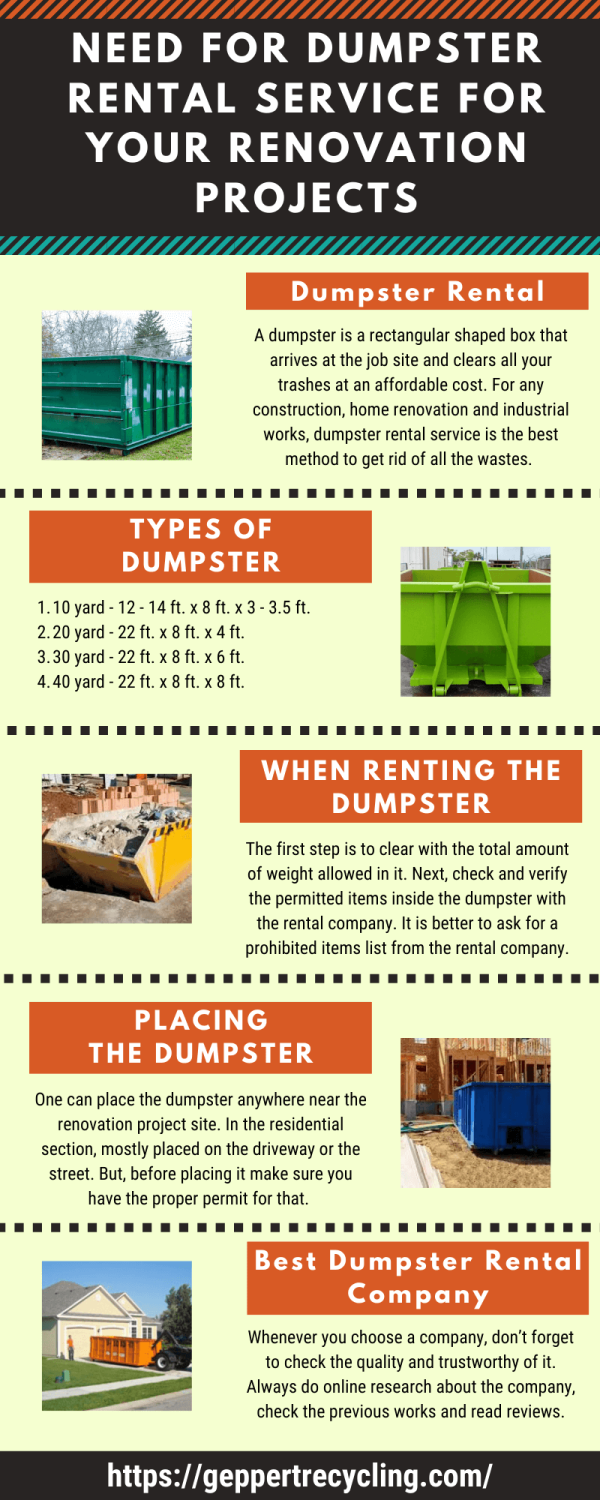 NEED FOR DUMPSTER RENTAL SERVICE FOR YOUR RENOVATION PROJECTS

Dumpster Rental

A dumpster is a rectangular shaped box that arrives at the job site and clears all your trashes at an affordable cost. For any construction, home renovation and industrial works, dumpster rental service is the best method to get rid of all the wastes.

TYPES OF DUMPSTER

1. 10 yard - 12 - 14 ft. x 8 ft. x 3 - 3.5 ft.
2. 20 yard - 22 ft. x 8 ft. x 4 ft.
3. 30 yard - 22 ft. x 8 ft. x 6 ft.
4. 40 yard - 22 ft. x 8 ft. x 8 ft.

WHEN RENTING THE DUMPSTER

The first step is to clear with the total amount of weight allowed in it. Next, check and verify the permitted items inside the dumpster with the rental company. It is better to ask for a prohibited items list from the rental company.

PLACING THE DUMPSTER

One can place the dumpster anywhere near the renovation project site. In the residential section, mostly placed on the driveway or the street. But, before placing it make sure you have the proper permit for that.

Best Dumpster Rental Company

Whenever you choose a company, don't forget to check the quality and trustworthy of it. Always do online research about the company, check the previous works and read reviews.

https://geppertrecycling.com/