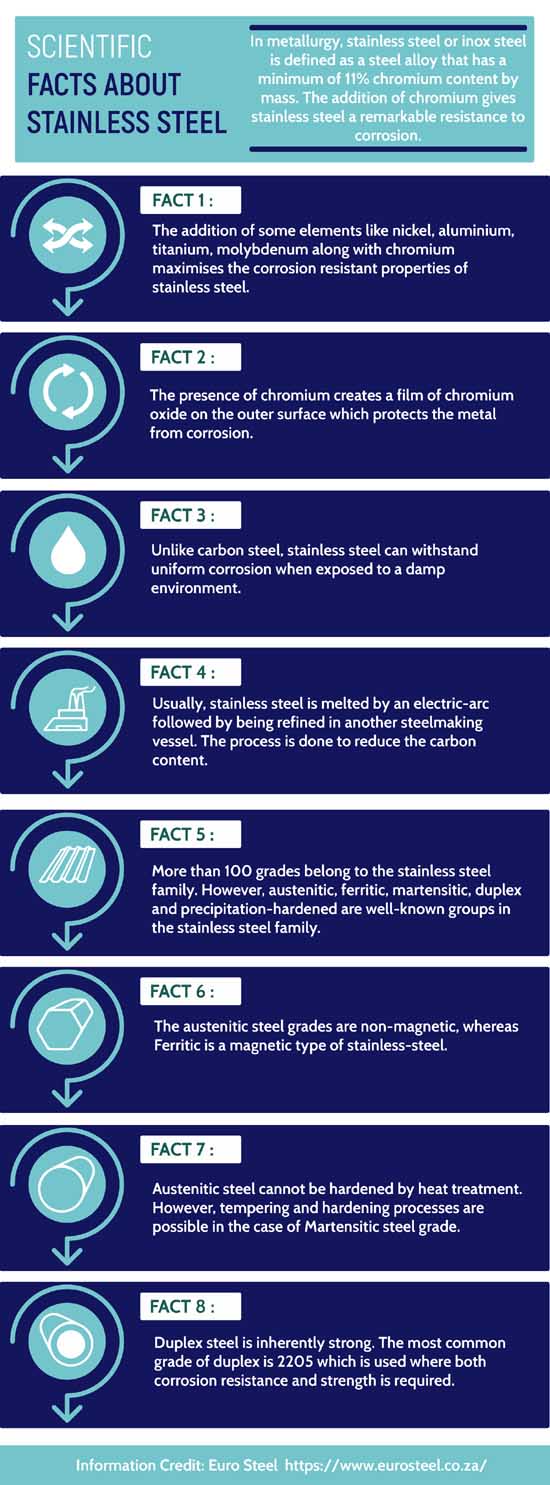 SCIENTIFIC FACTS ABOUT STAINLESS STEEL

In metallurgy, stainless steel or inox steel is defined as a steel alloy that has a minimum of 11% chromium content by mass. The addition of chromium gives stainless steel a remarkable resistance to corrosion.

FACT 1 :

The addition of some elements like nickel, aluminium, titanium, molybdenum along with chromium maximises the corrosion resistant properties of stainless steel.

FACT 2 :

The presence of chromium creates a film of chromium oxide on the outer surface which protects the metal from corrosion.

FACT 3 :

Unlike carbon steel, stainless steel can withstand uniform corrosion when exposed to a damp environment.

FACT 4 :

Usually, stainless steel is melted by an electric-arc followed by being refined in another steelmaking vessel. The process is done to reduce the carbon content.

FACT 5 :

More than 100 grades belong to the stainless steel family. However, austenitic, ferritic, martensitic, duplex and precipitation-hardened are well-known groups in the stainless steel family.

FACT 6 :

The austenitic steel grades are non-magnetic, whereas Ferritic is a magnetic type of stainless-steel.

FACT 7 :

Austenitic steel cannot be hardened by heat treatment. However, tempering and hardening processes are possible in the case of Martensitic steel grade.

FACT 8 :

Duplex steel is inherently strong. The most common grade of duplex is 2205 which is used where both corrosion resistance and strength is required.

Information Credit: Euro Steel https://www.eurosteel.co.za/