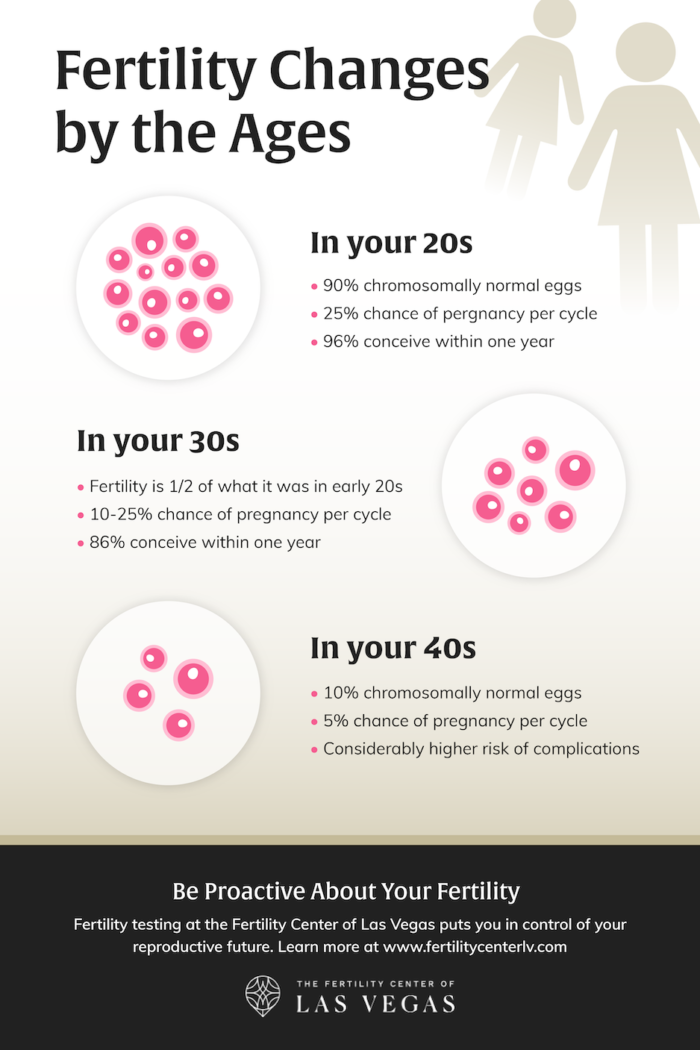 Fertility Changes by the Ages

In your 20s

• 90% chromosomally normal eggs
• 25% chance of pergnancy per cycle
• 96% conceive within one year

In your 30s

• Fertility is 1/2 of what it was in early 20s
• 10-25% chance of pregnancy per cycle
• 86% conceive within one year

In your 40s

• 10% chromosomally normal eggs
• 5% chance of pregnancy per cycle
• Considerably higher risk of complications

Be Proactive About Your Fertility

Fertility testing at the Fertility Center of Las Vegas puts you in control of your reproductive future. Learn more at www.fertilitycenterlv.com

THE FERTILITY CENTER OF
LAS VEGAS