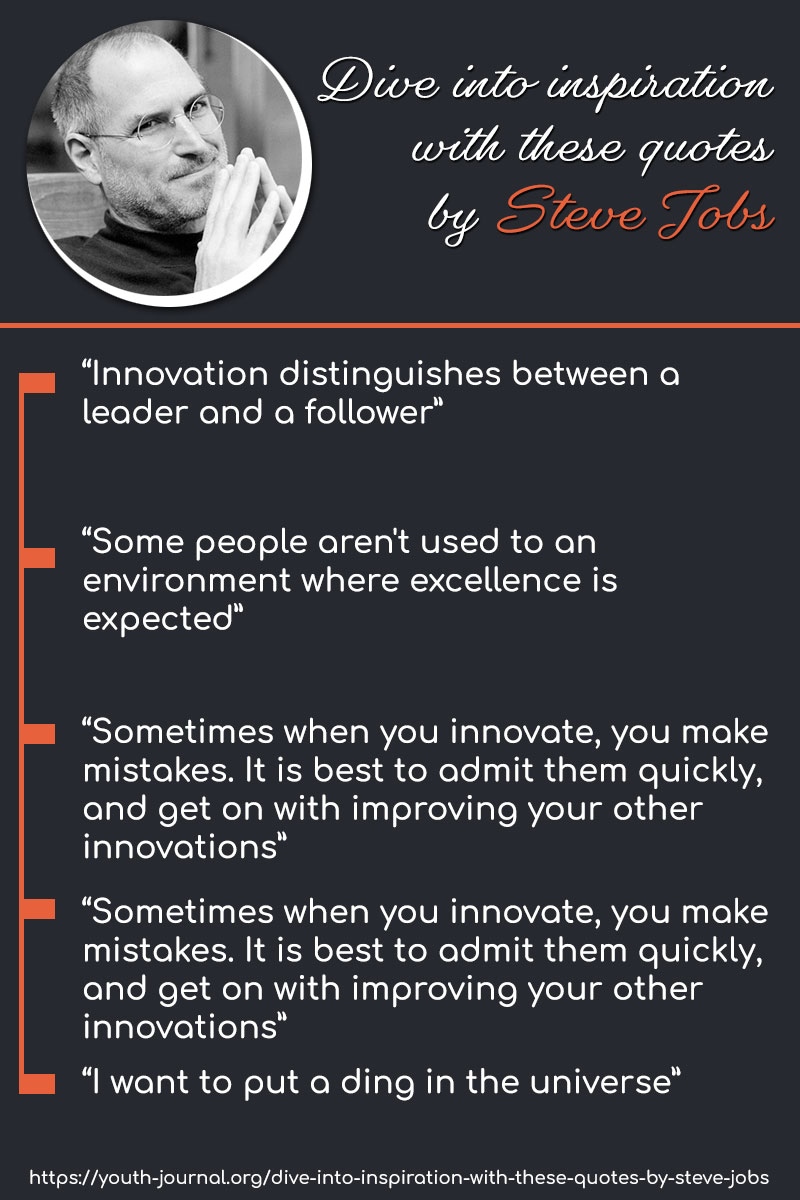 Dive into inspiration with these quotes by Steve Jobs

“Innovation distinguishes between a leader and a follower“

“Some people aren't used to an environment where excellence is expected“

“Sometimes when you innovate, you make mistakes. It is best to admit them quickly, and get on with improving your other innovations“

“Sometimes when you innovate, you make mistakes. It is best to admit them quickly, and get on with improving your other innovations“

“I want to put a ding in the universe“

https://youth-journal.org/dive-into-inspiration-with-these-quotes-by-steve-jobs