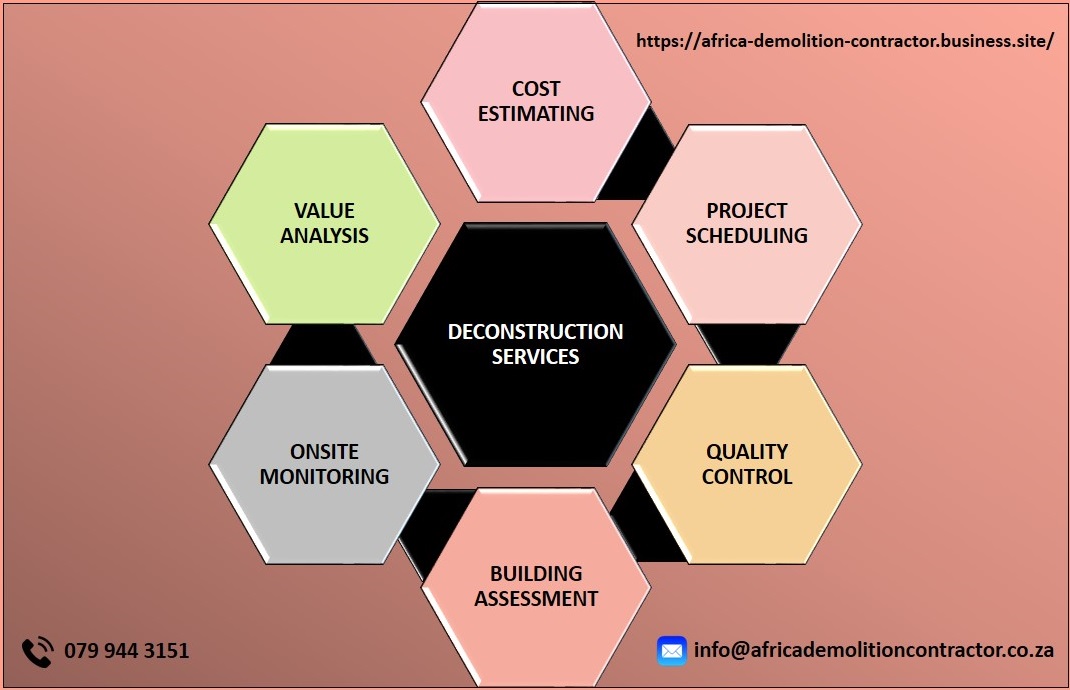 https://africa-demolition-contractor.business.site/

COST ESTIMATING

VALUE ANALYSIS

PROJECT SCHEDULING

DECONSTRUCTION SERVICES

ONSITE MONITORING

QUALITY CONTROL

BUILDING ASSESSMENT

079 944 3151

info@africademolitioncontractor.co.za